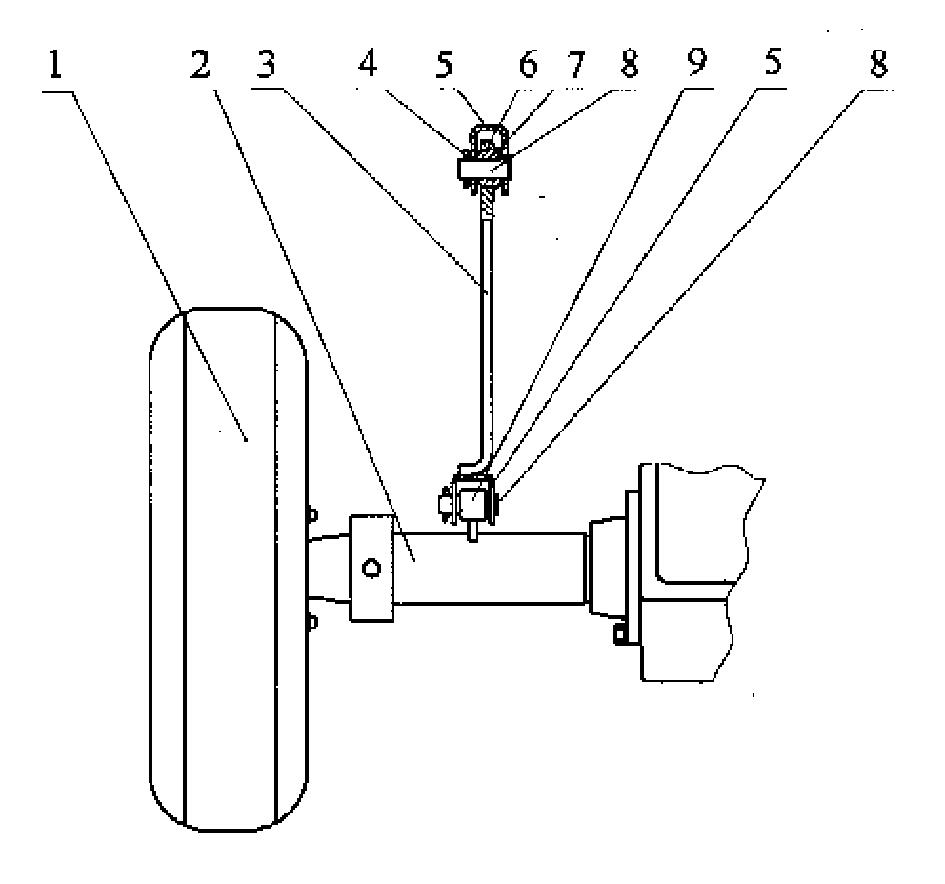 1 2 3 4 5 6 7 8 9 5 8