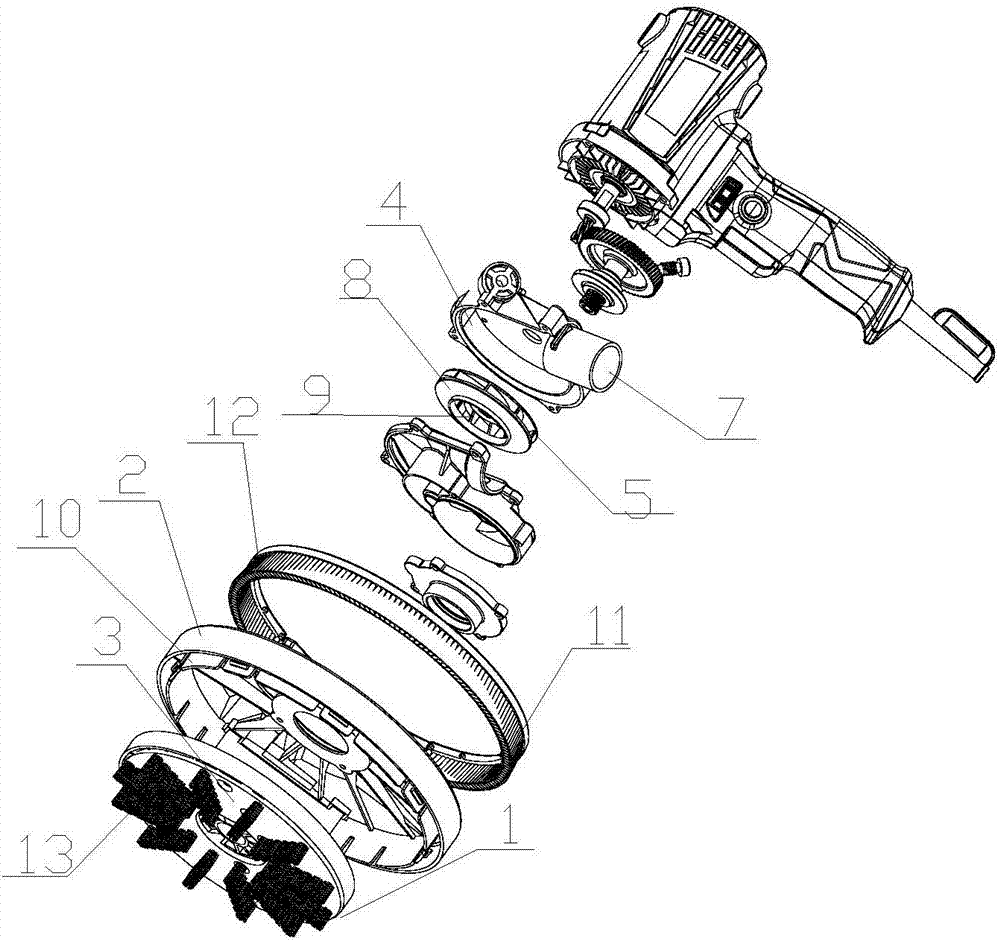 4
8
9
12
2
10
3
13
7
5
11
1