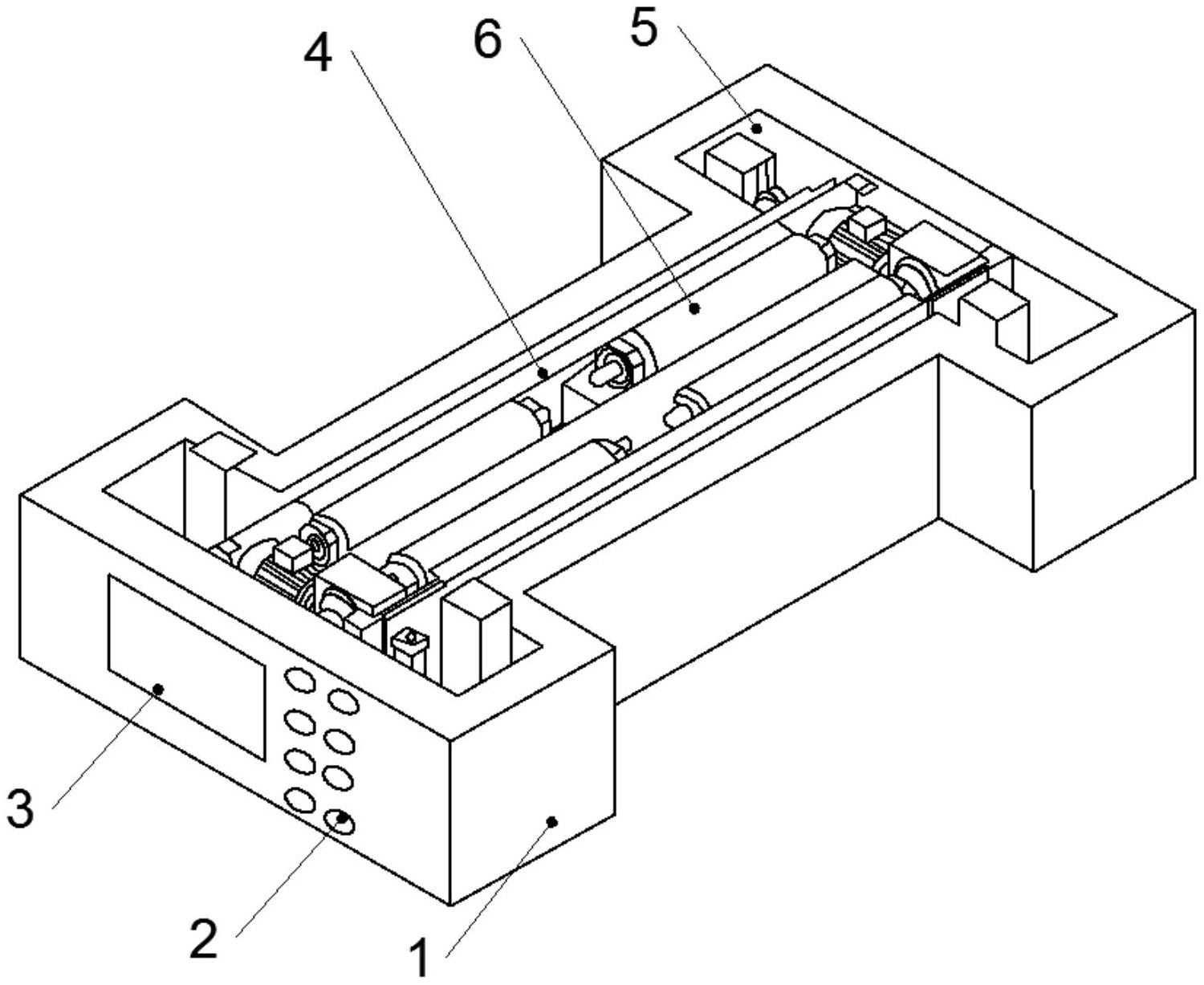 4
6
5
3
2
1