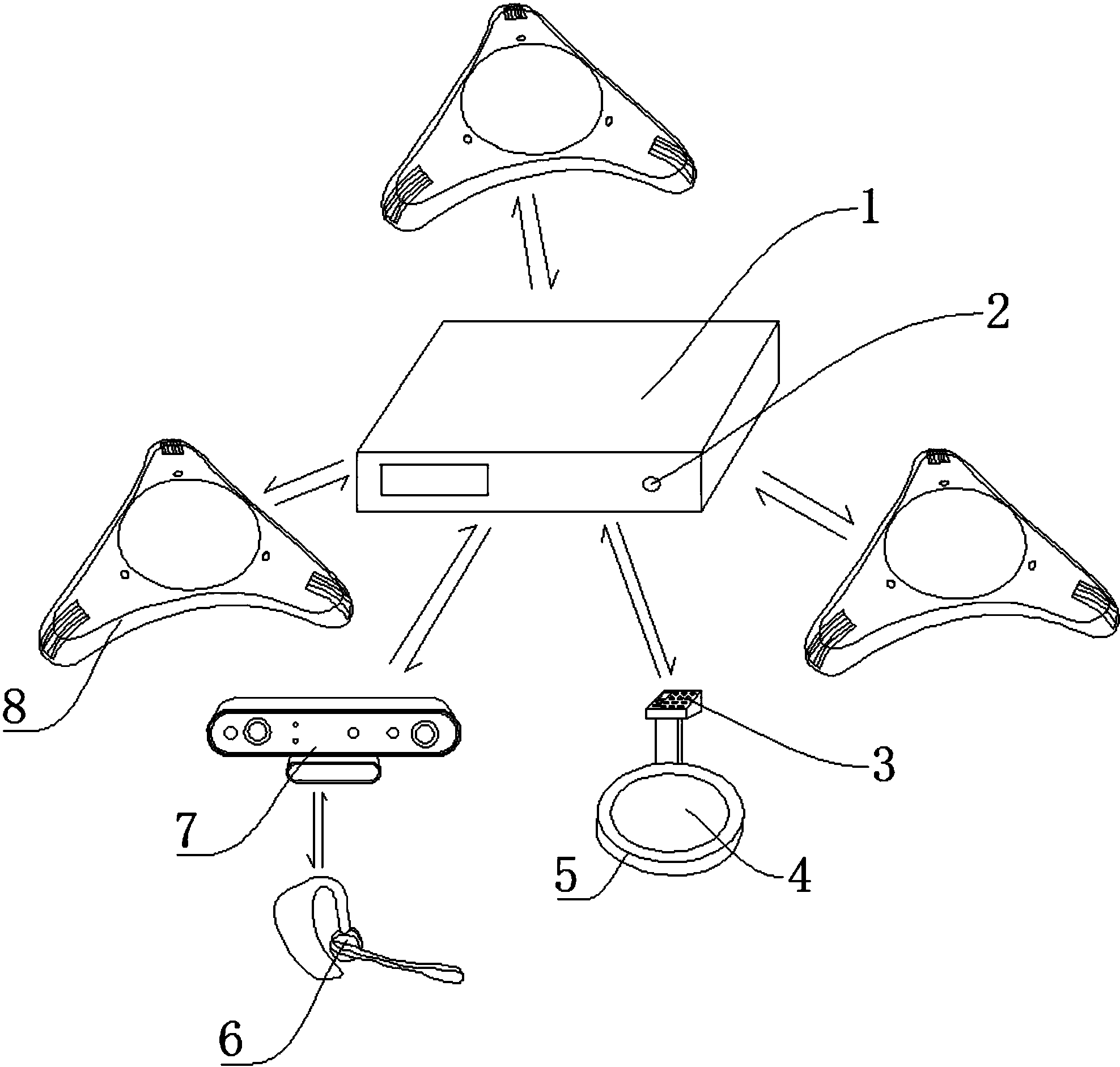 1
2
8
3
7
5
4
6