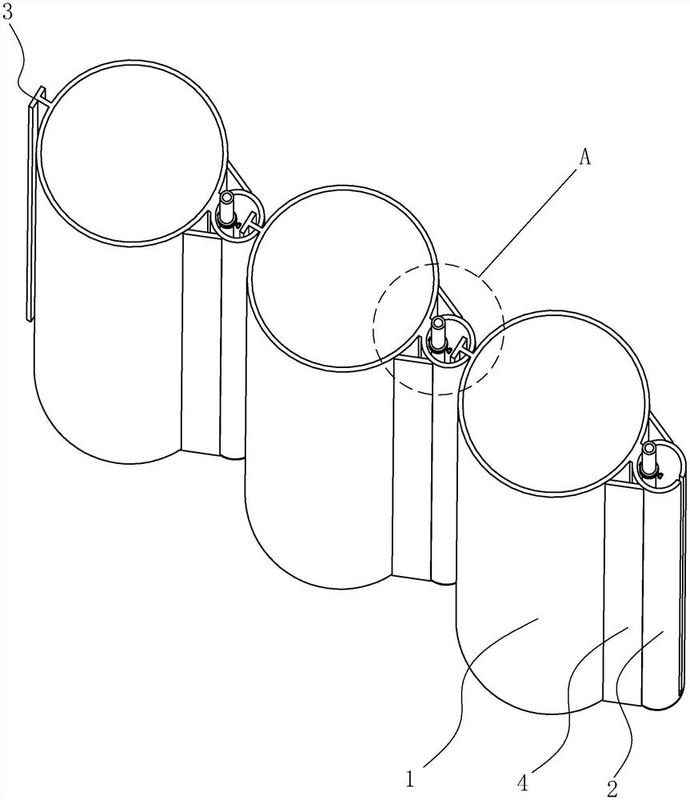 3
A
1
4
2