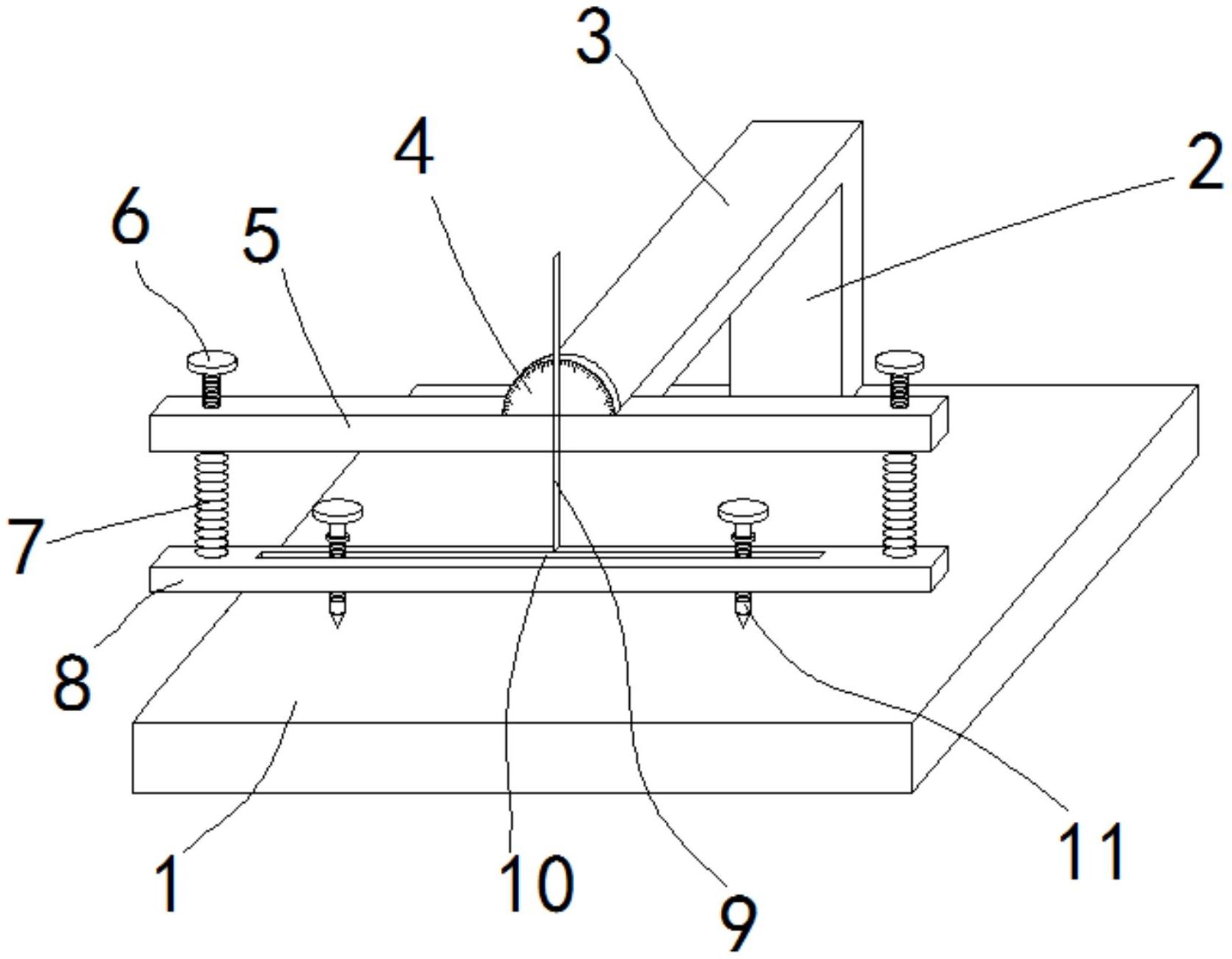 3
4
2
6
5
7
8
1
10
9
11