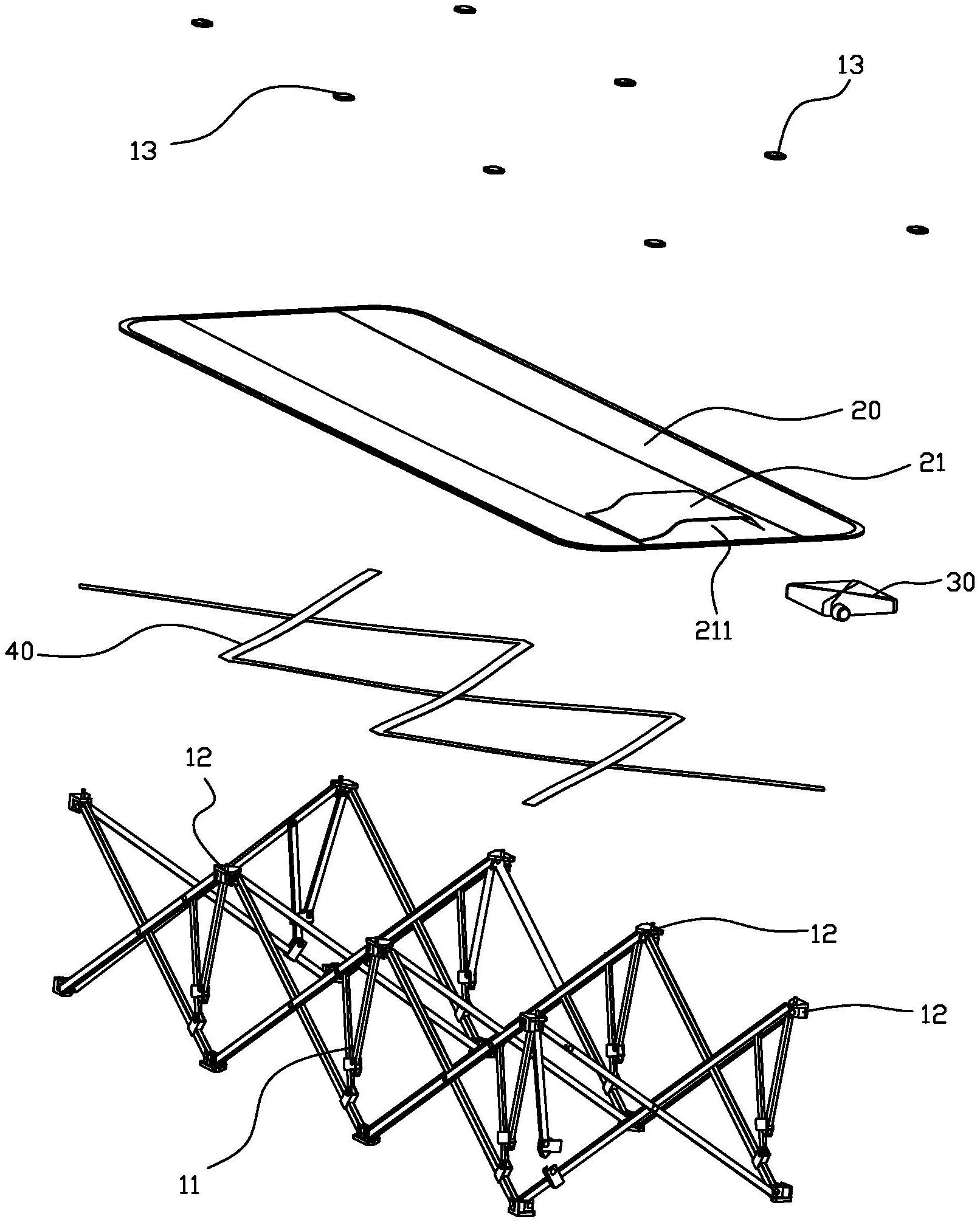 13

13

20

21

30

211

40

12

12

12

11