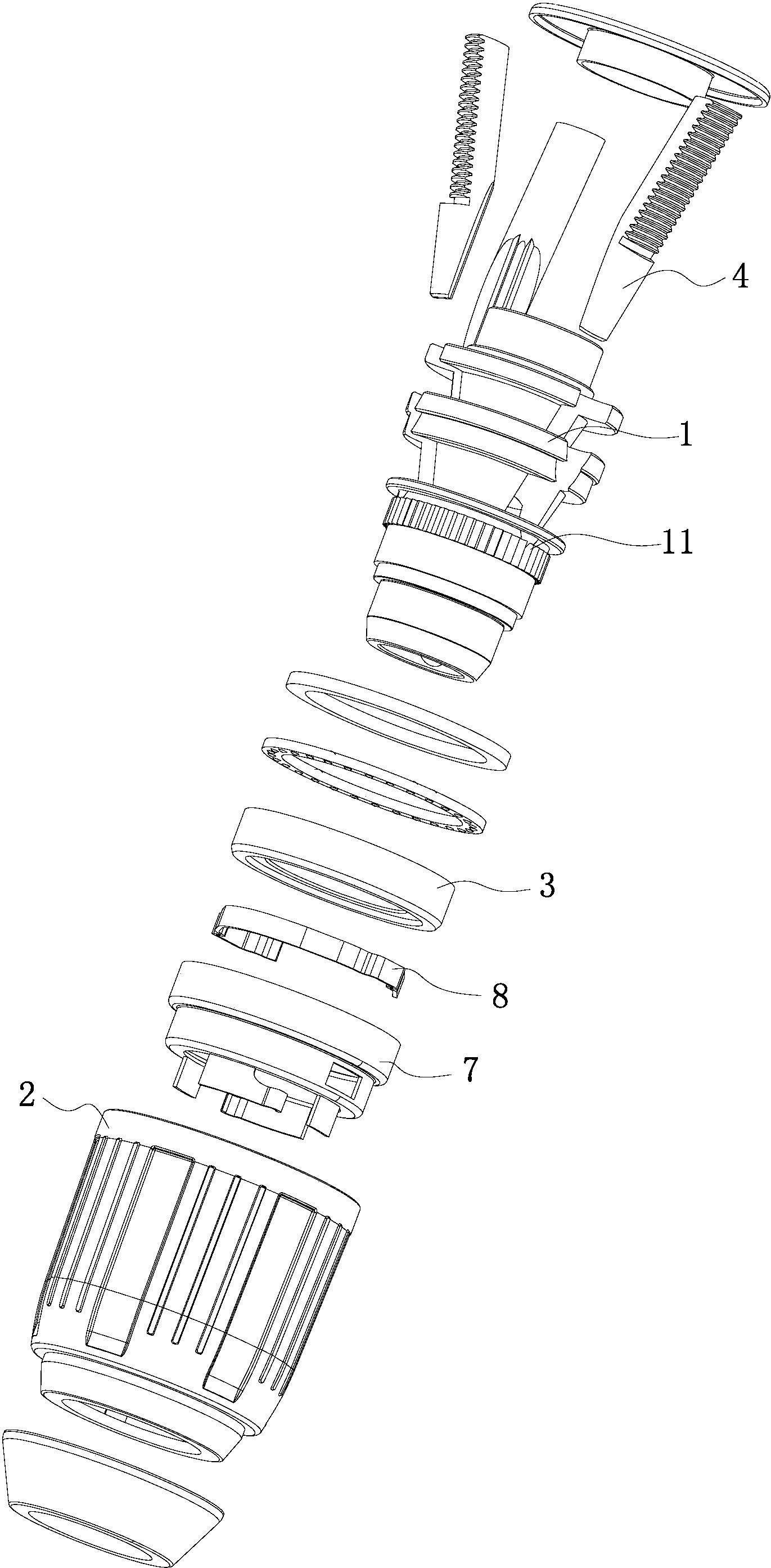 4
1
11
3
8
7
2