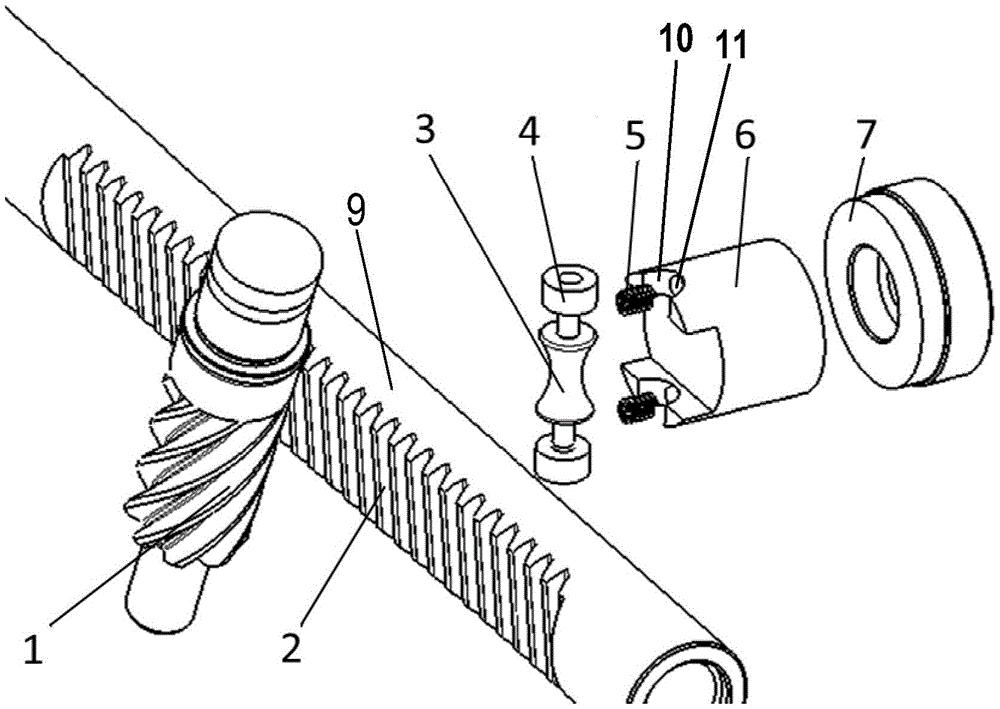 10
11
3
4
5
6
7
9
1
2