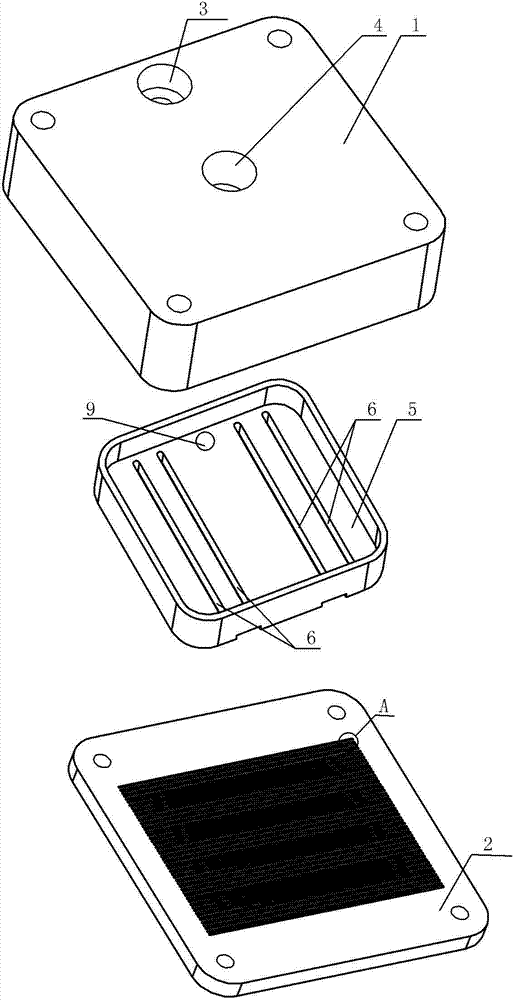 3
4
1
9
6
5
6
A
2