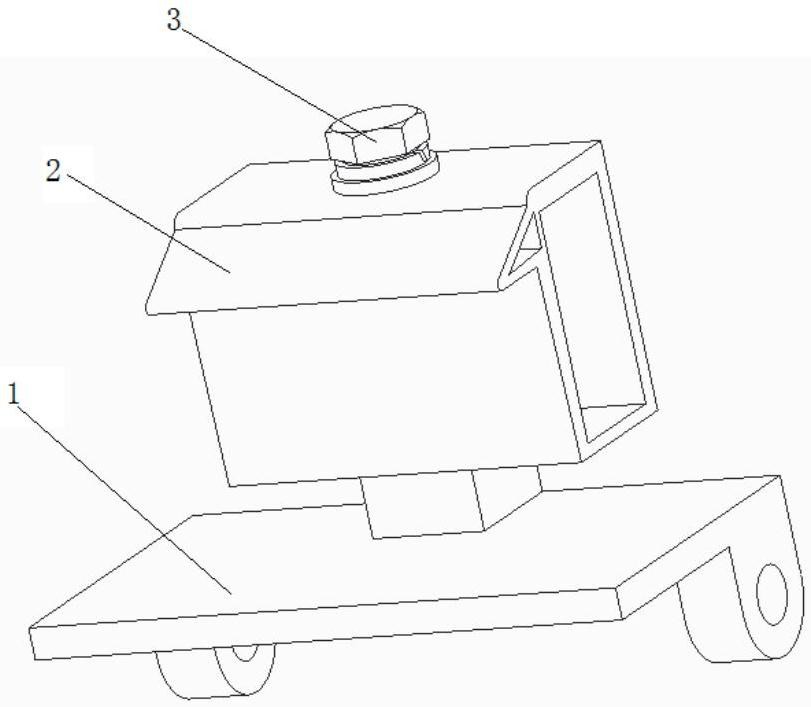 3
2
1