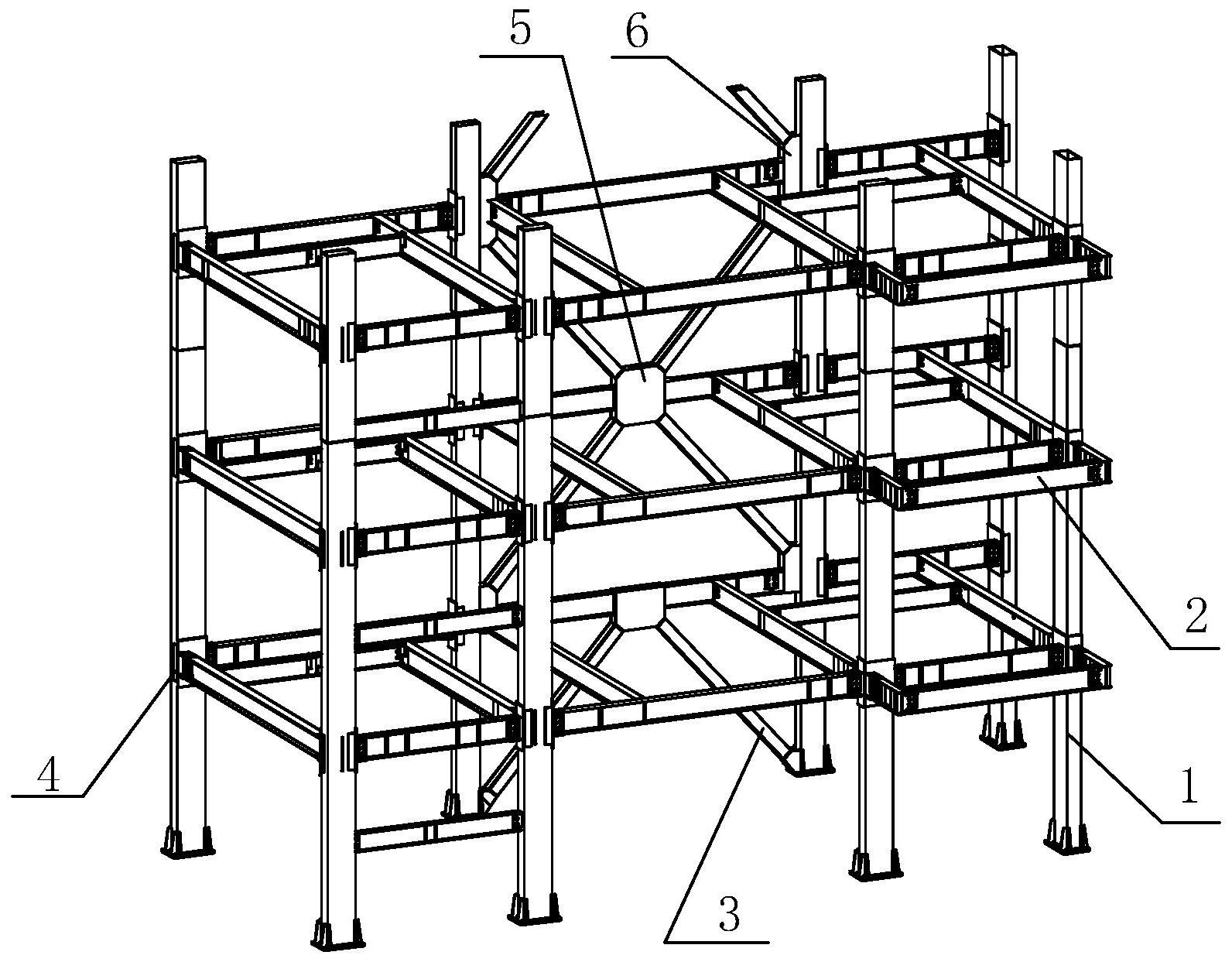 5
6
2
4
1
3