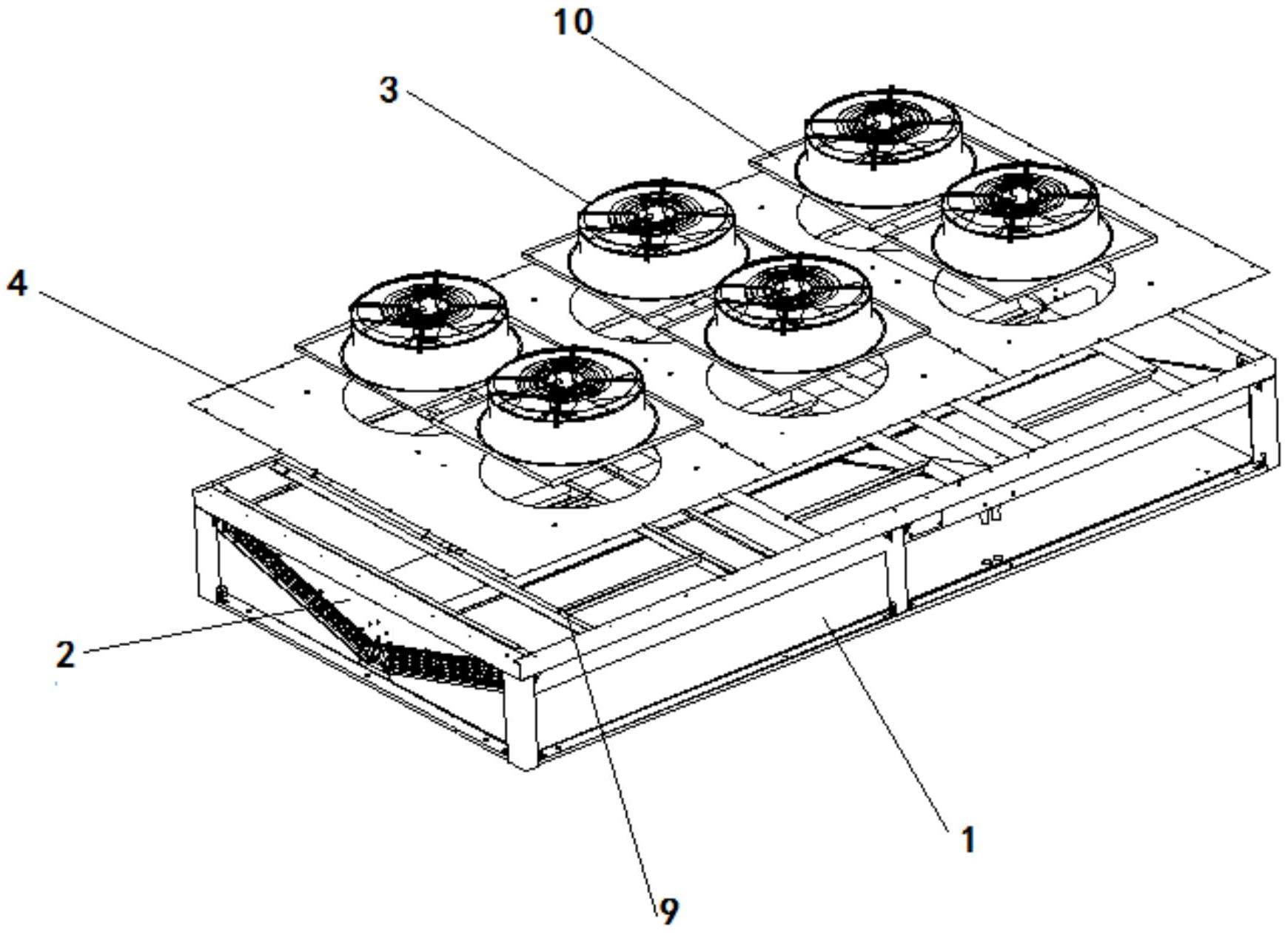 10
3
4
2
1
9