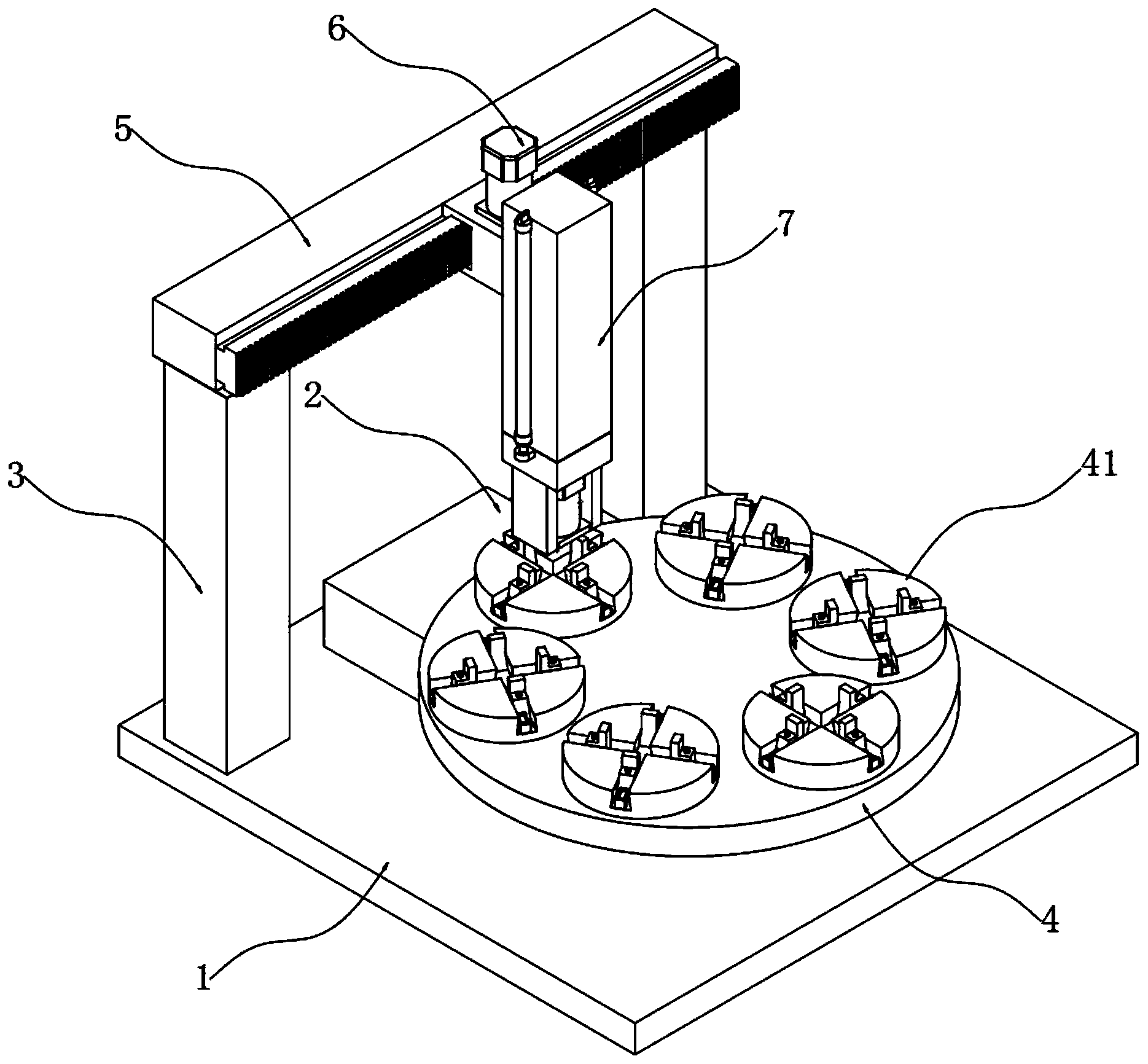 6
5
7
2
3
41
4
1