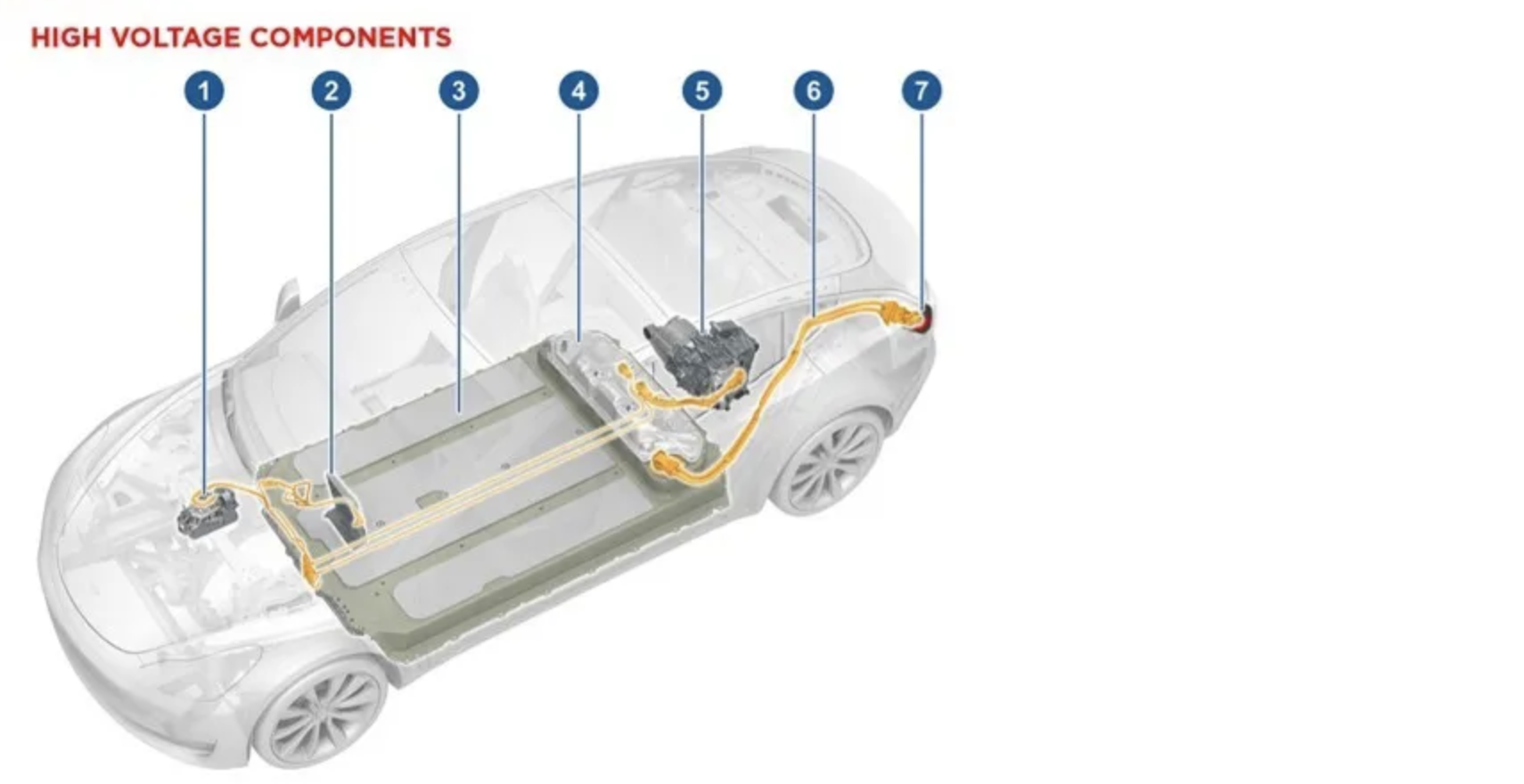 HIGH VOLTAGE COMPONENTS

1 2 3 4 5 6 7