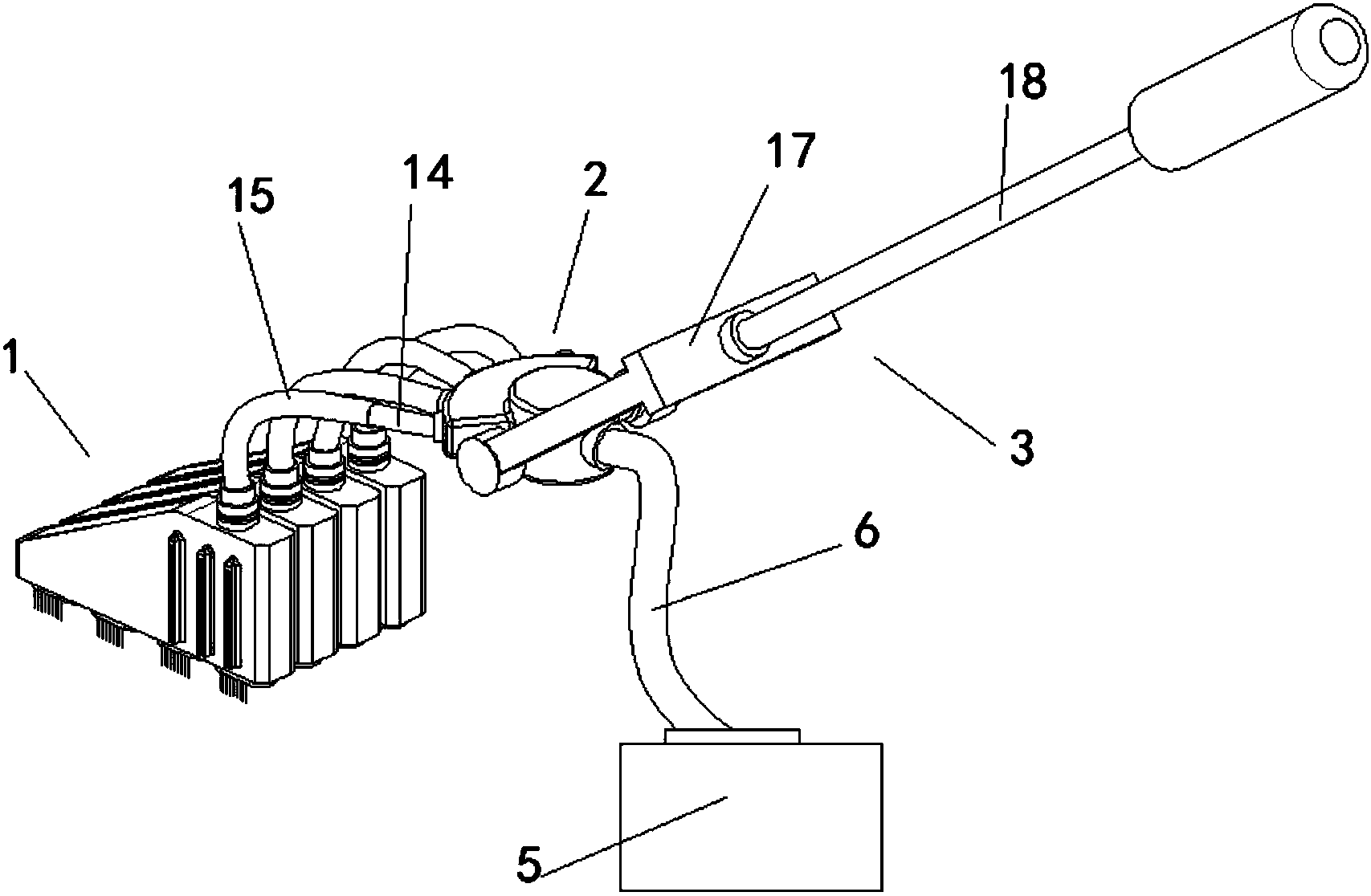 18
17
14
2
15
1
3
6
5