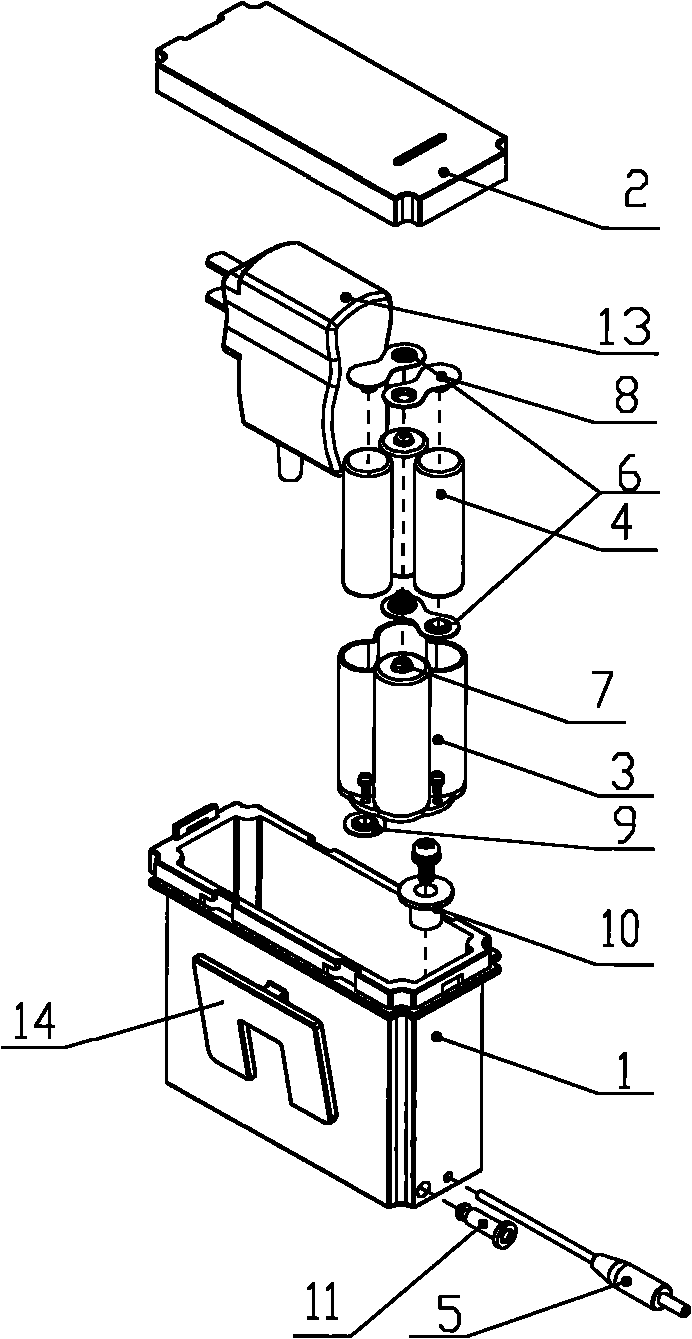 2

13

8

6

4

7

3

9

10

14

1

11

5