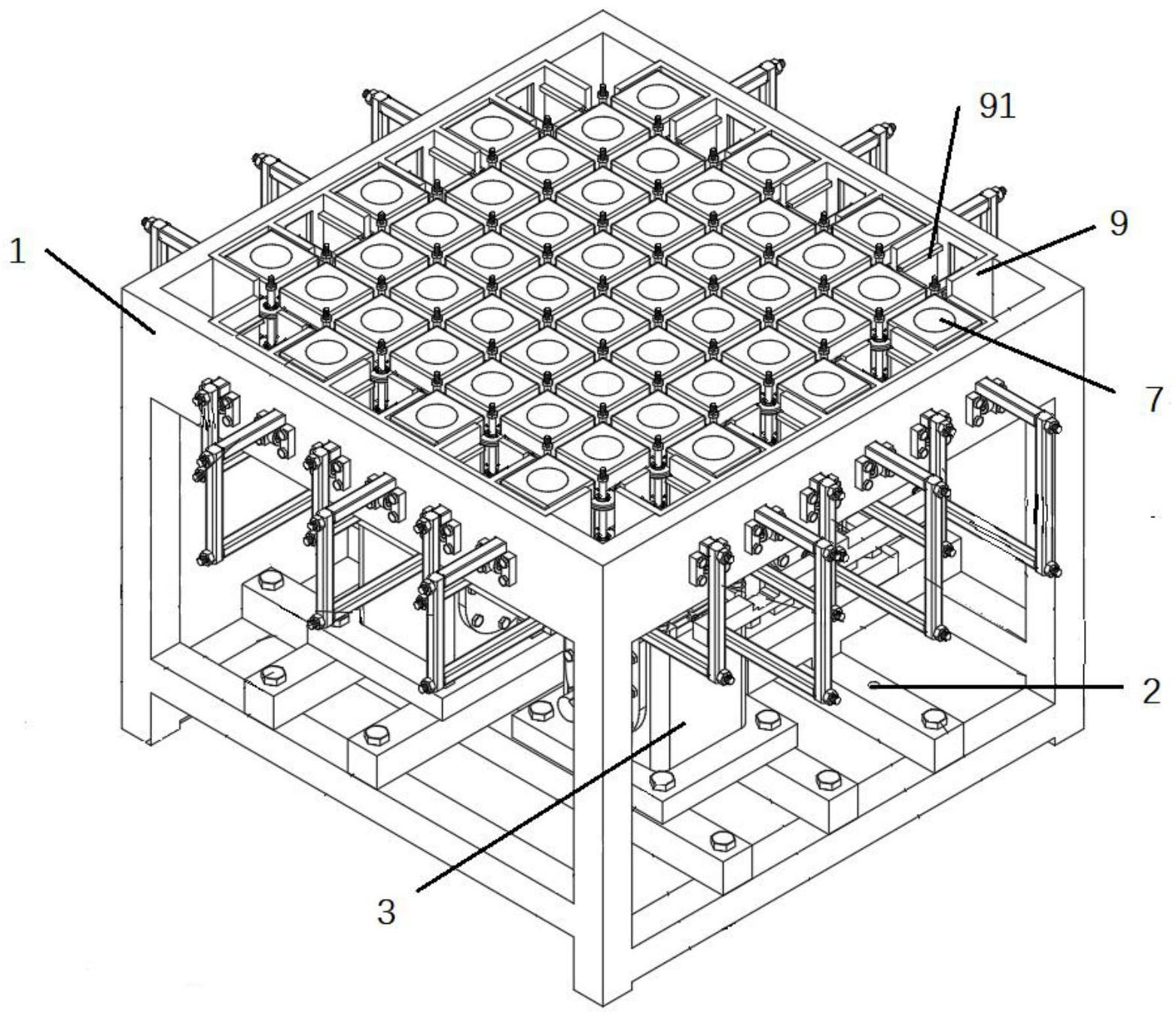 91
9
1
7
2
3