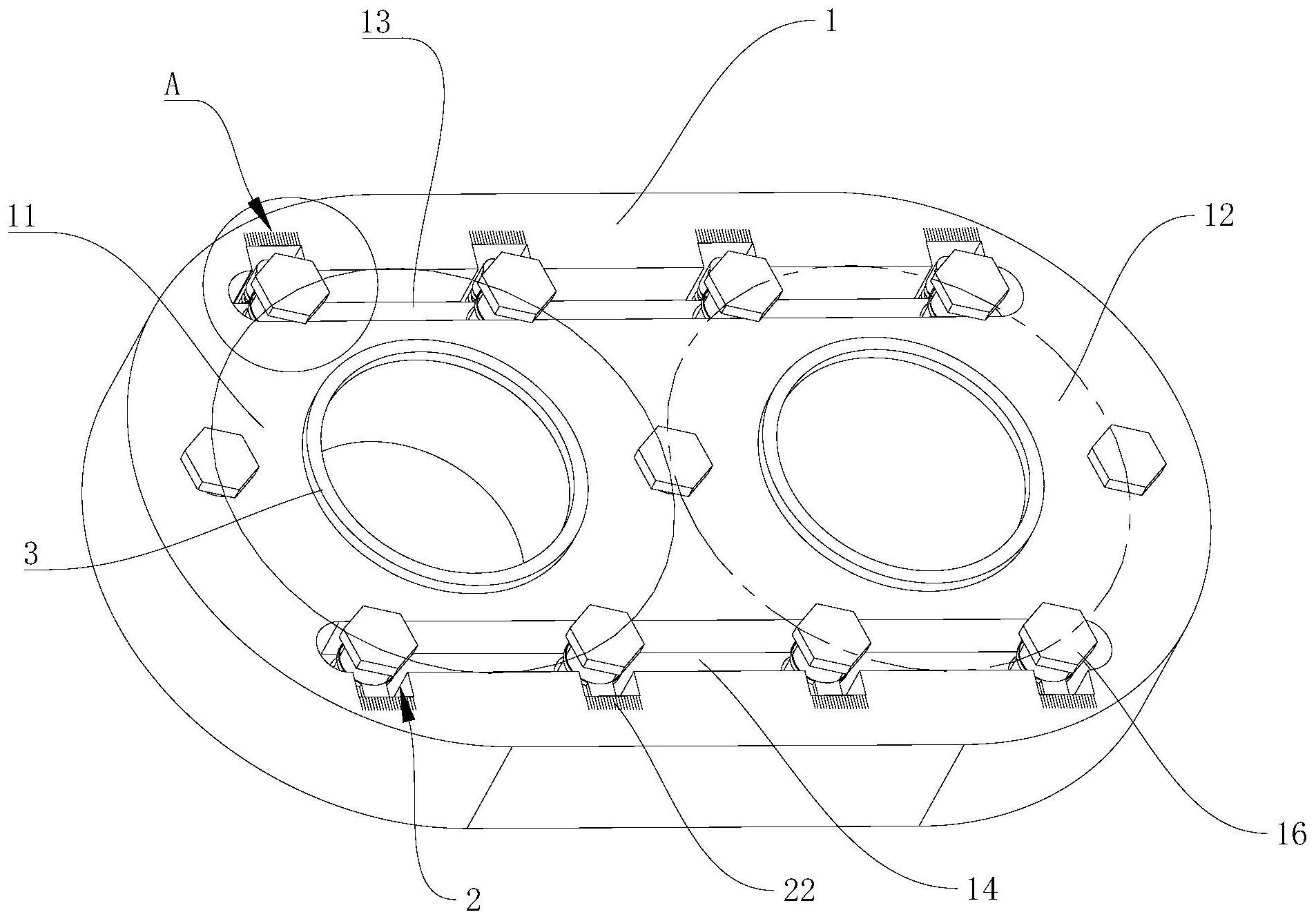 13
1
A
11
12
3
16
2
22
14