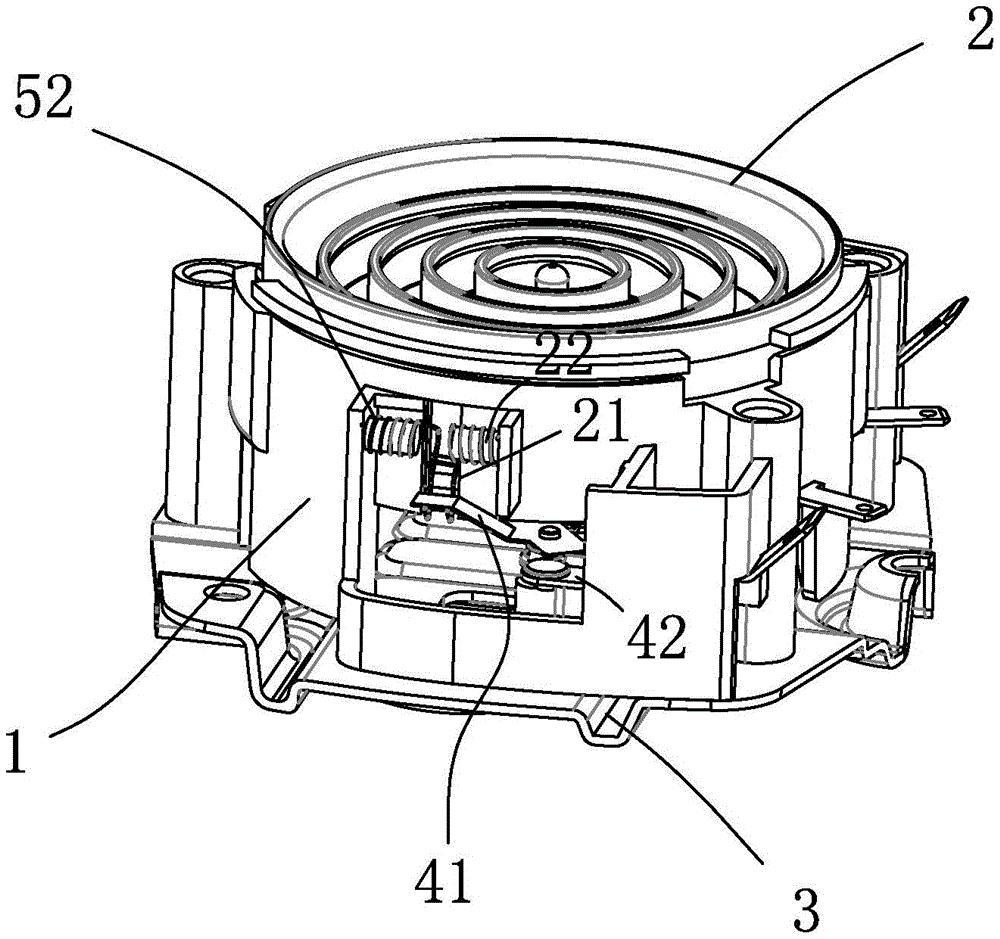 2
52
22
21
42
1
41
3