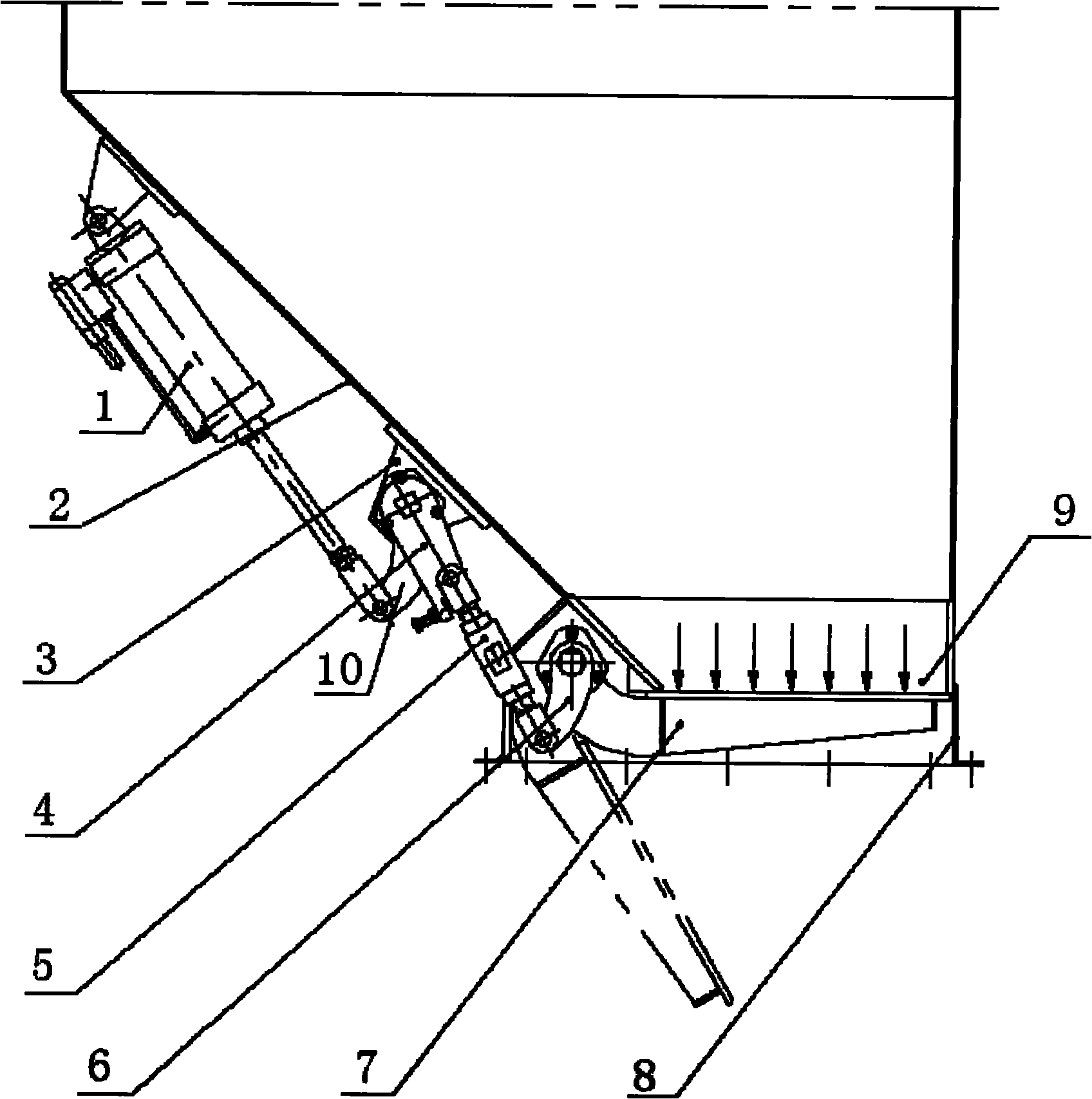 1
2
3
10
4
5
6
7
8
9