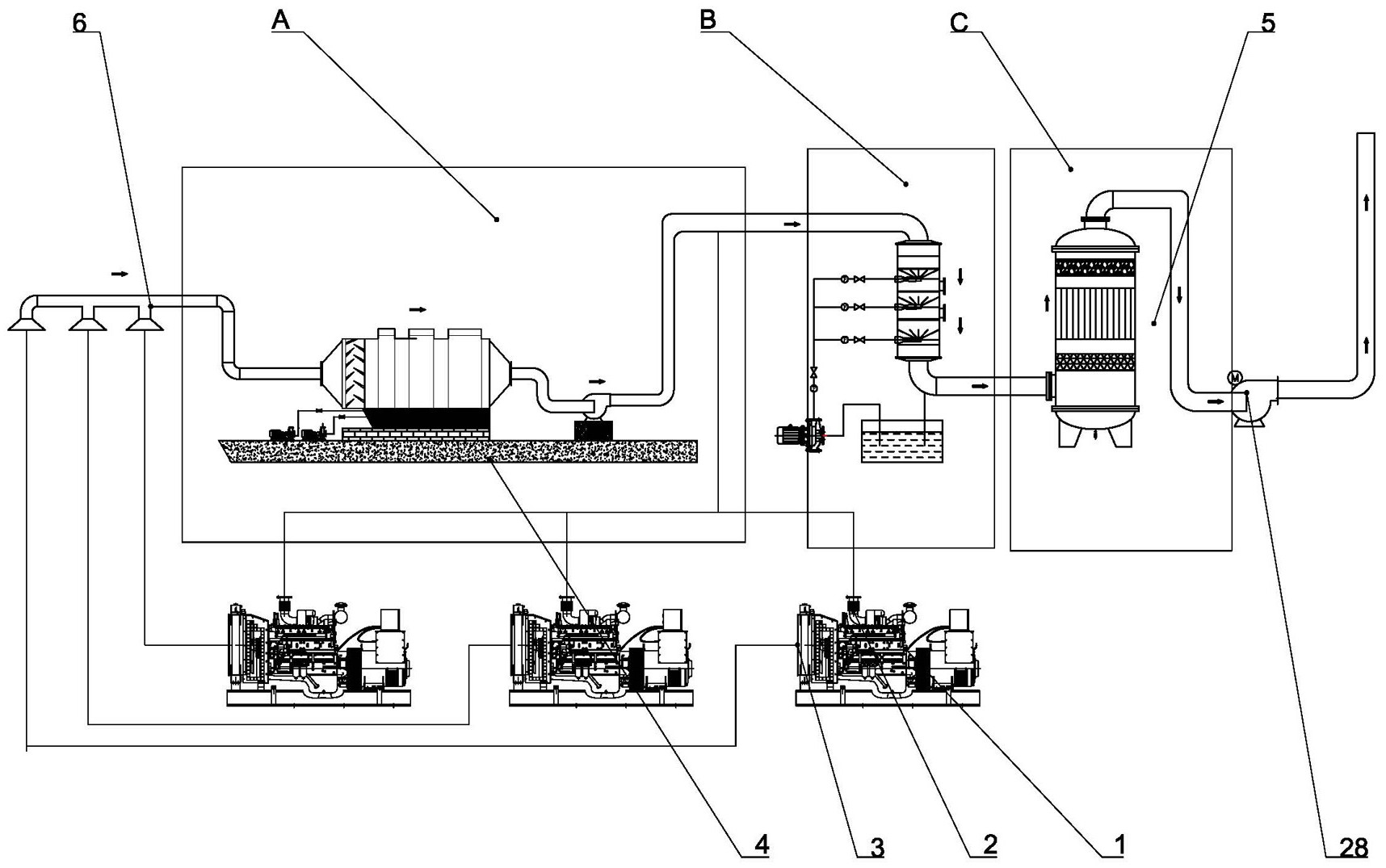 6
A
B
C
5
M
4
3
2
1
28