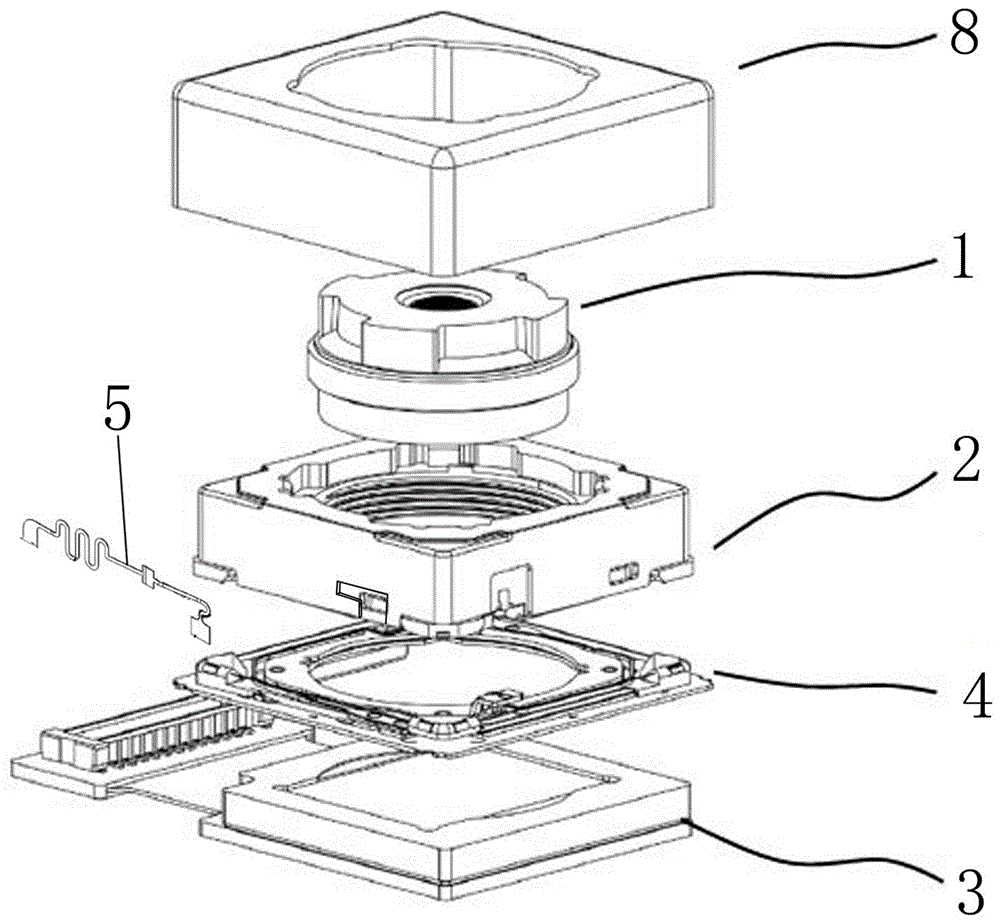 8
1
5
2
4
3