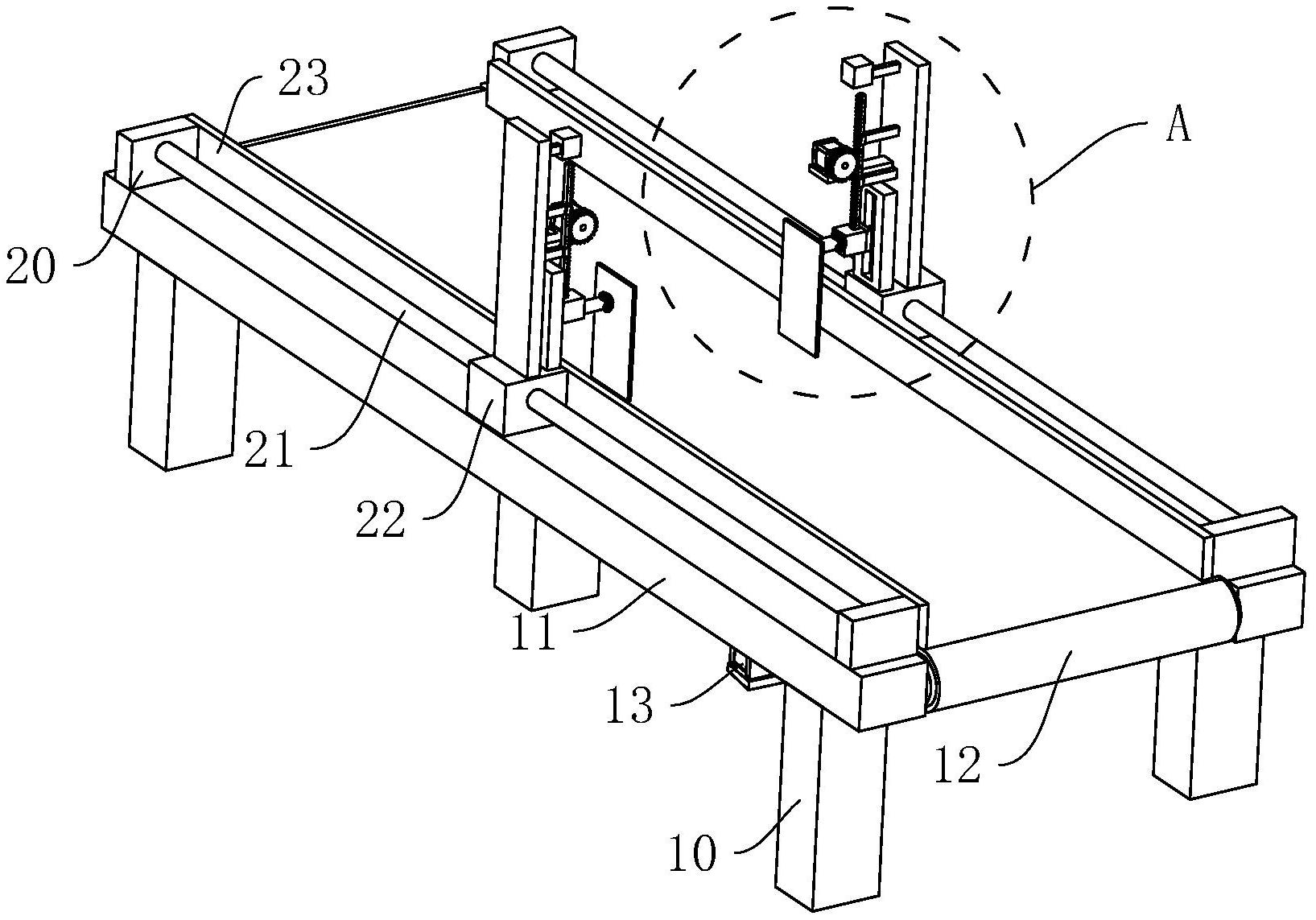 23
A
20
21
22
11
13
12
10