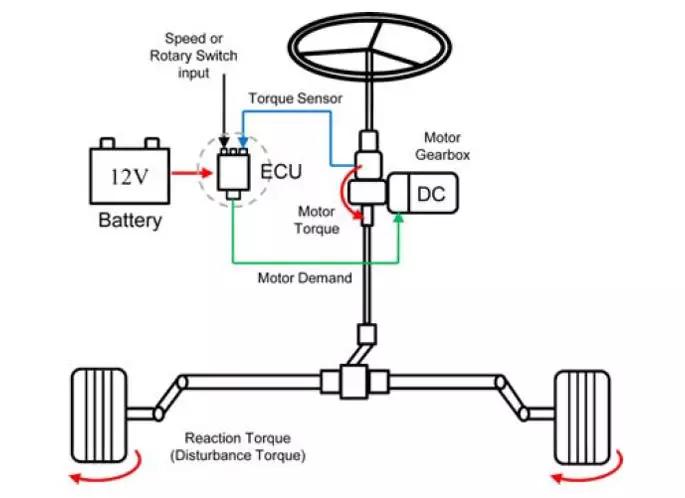 Speed or Rotary Switch input

Torque Sensor

Motor Gearbox

12V

Battery

ECU

DC

Motor Torque

Motor Demand

Reaction Torque (Disturbance Torque)