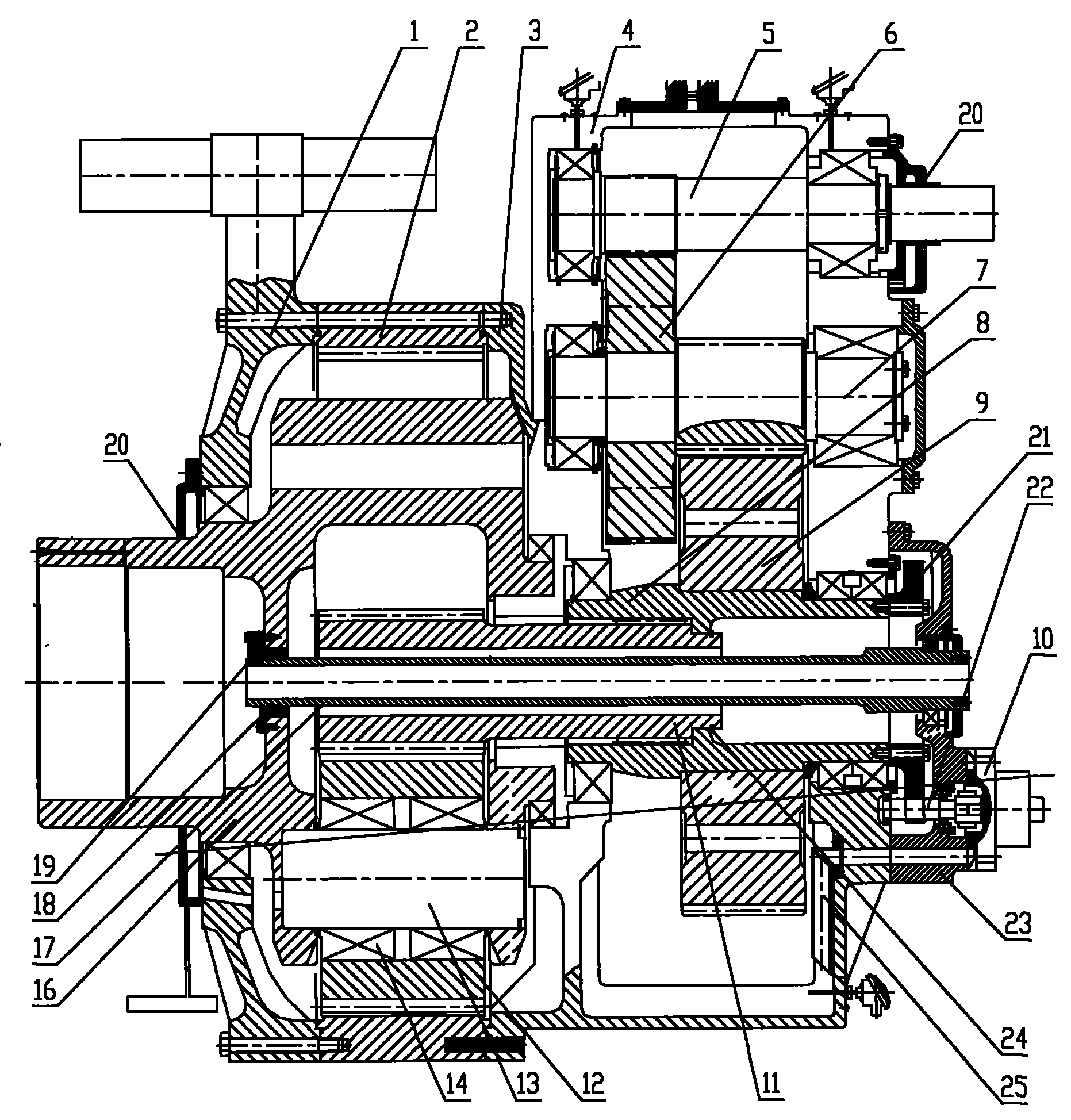 1
2
3
4
5
6
20
7
8
9
21
22
10
20
19
18
17
16
14
13
12
11
23
24
25