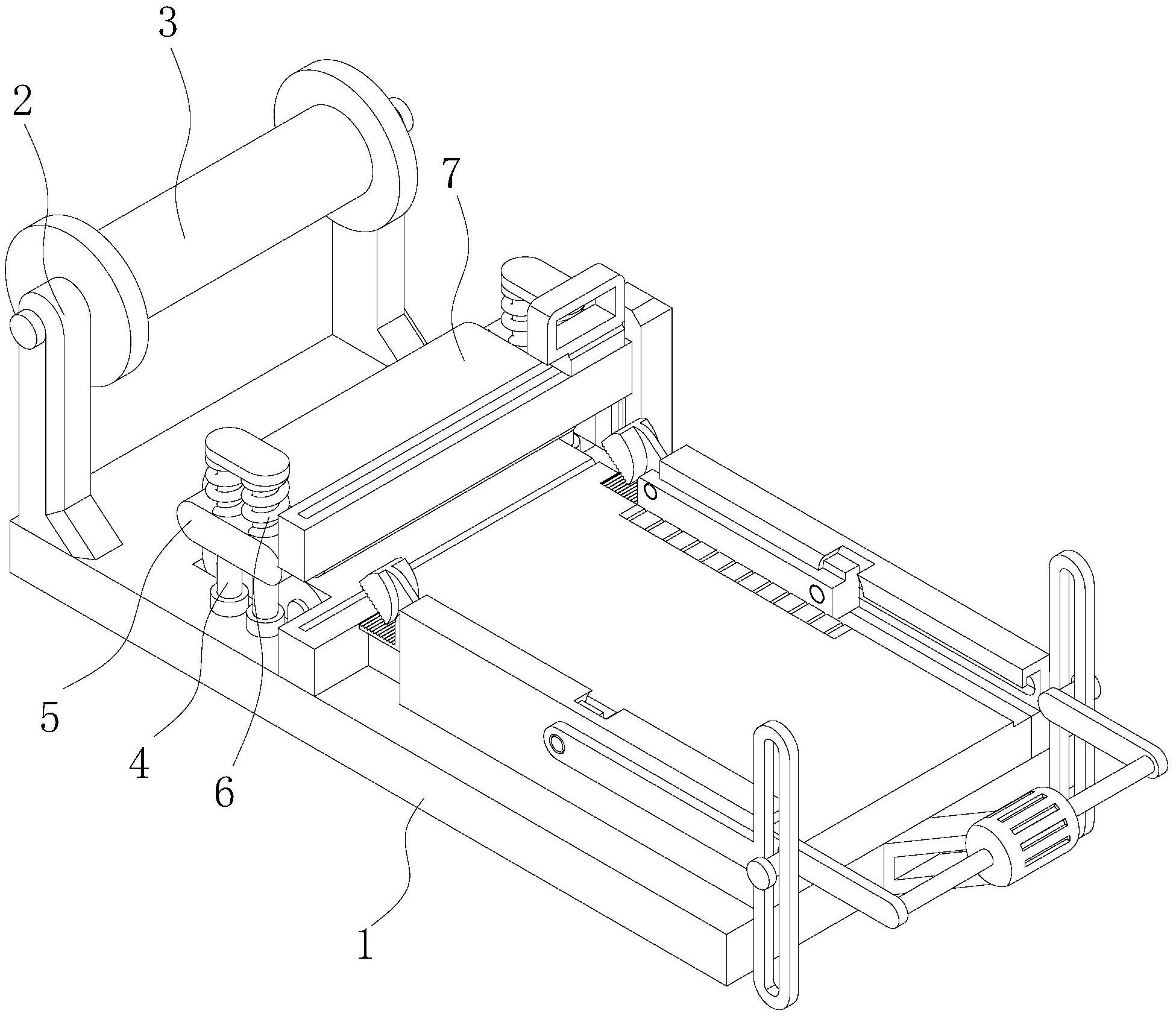 3
2
7
5
4
6
1