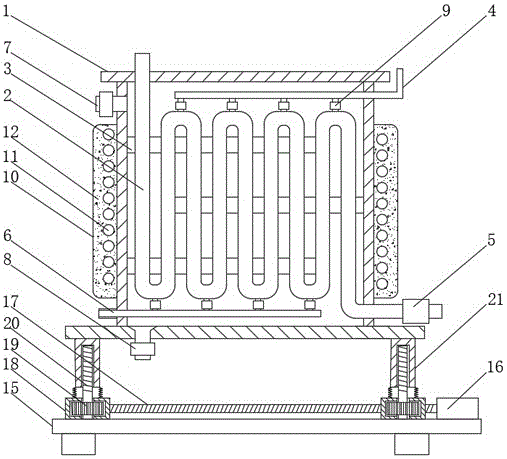 1
7
3
2
12
11
10
6
8
17
20
19
18
15
9
4
5
21
16