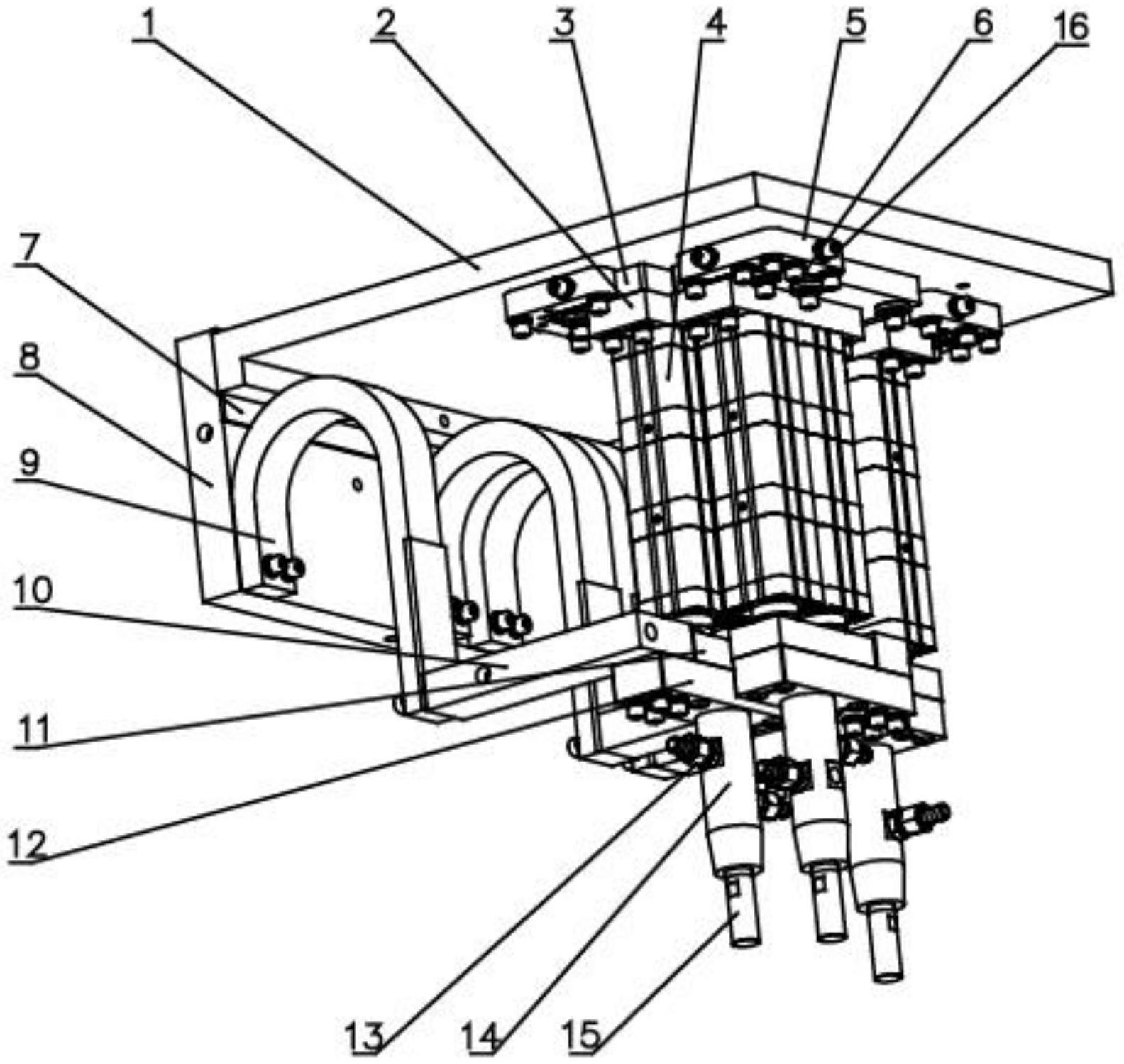 1
2
3
4
5
6
16
7
8
9
10
11
12
13
14
15