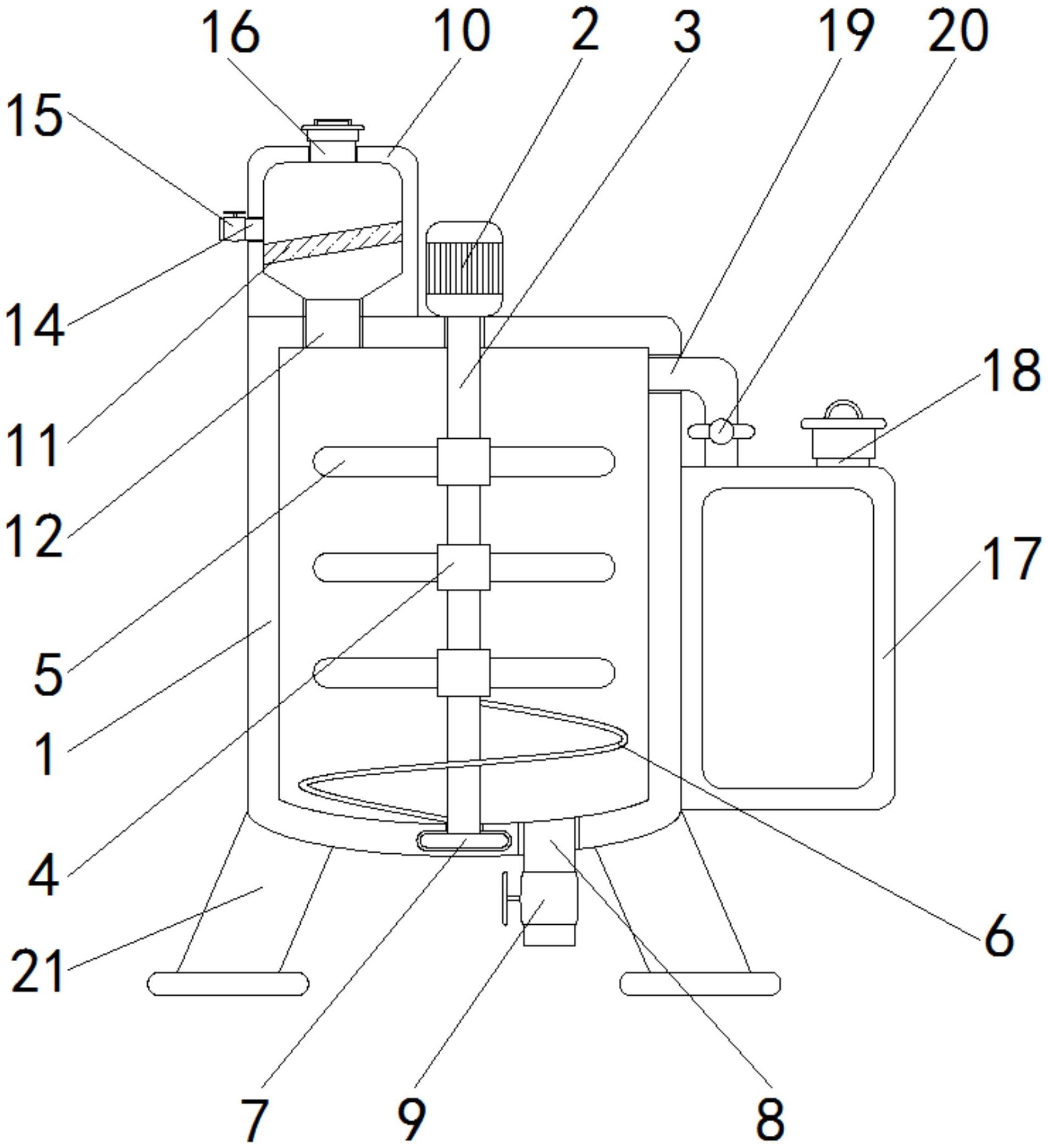 16 10 2 3 19 20
15
14
11
12
5
1
4
21
18
17
6
7 9 8