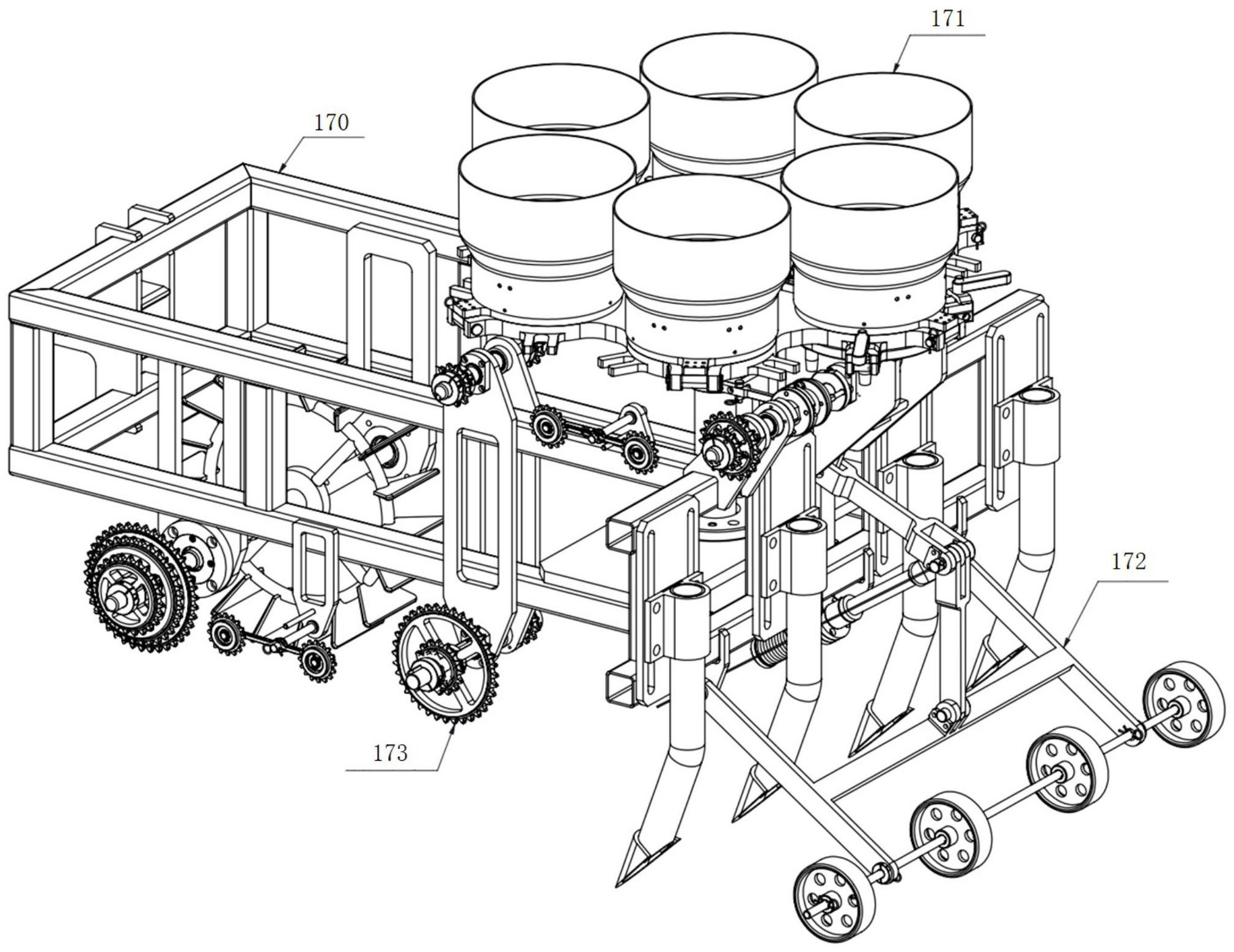 171

170

172

173