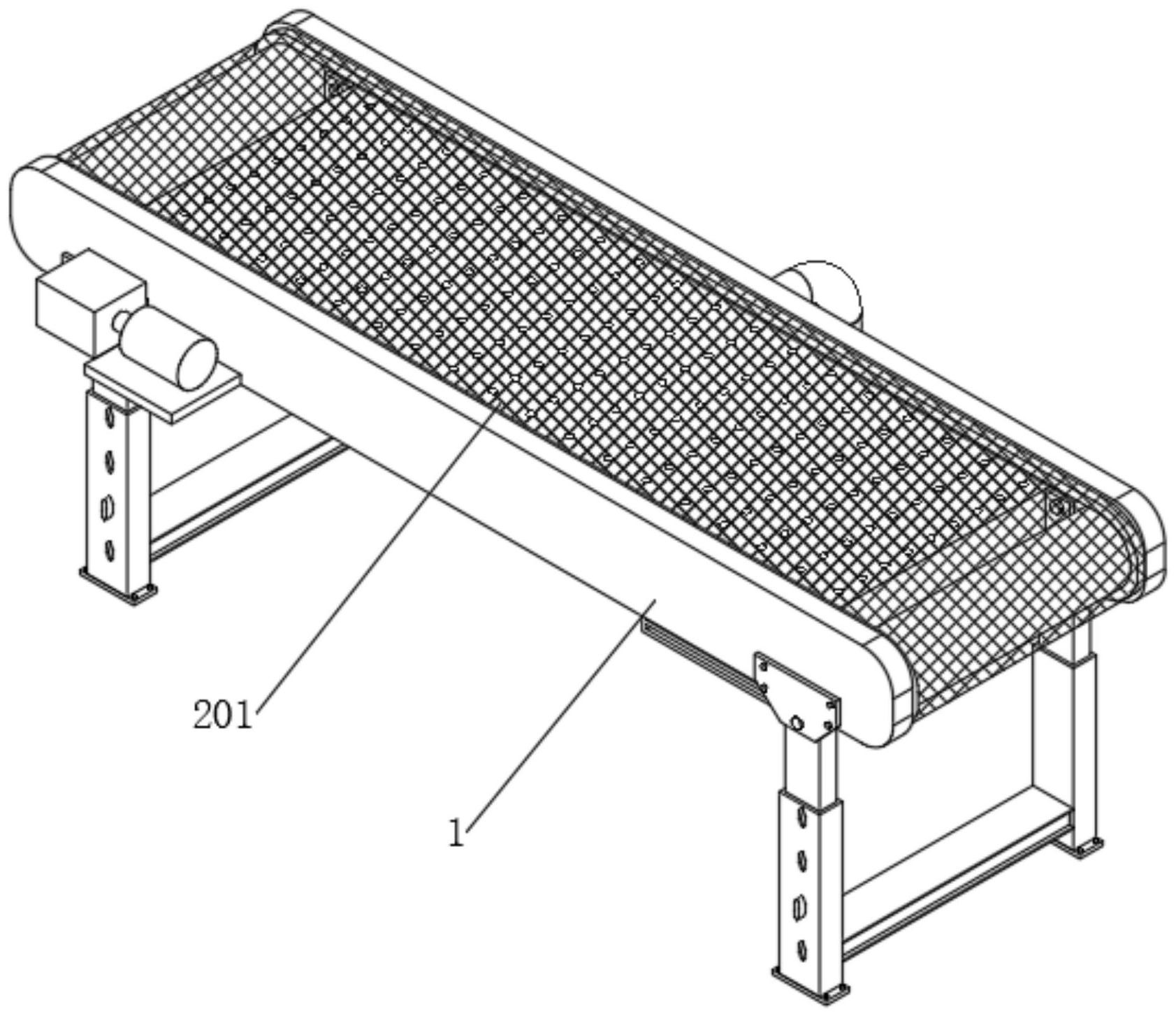 201

1