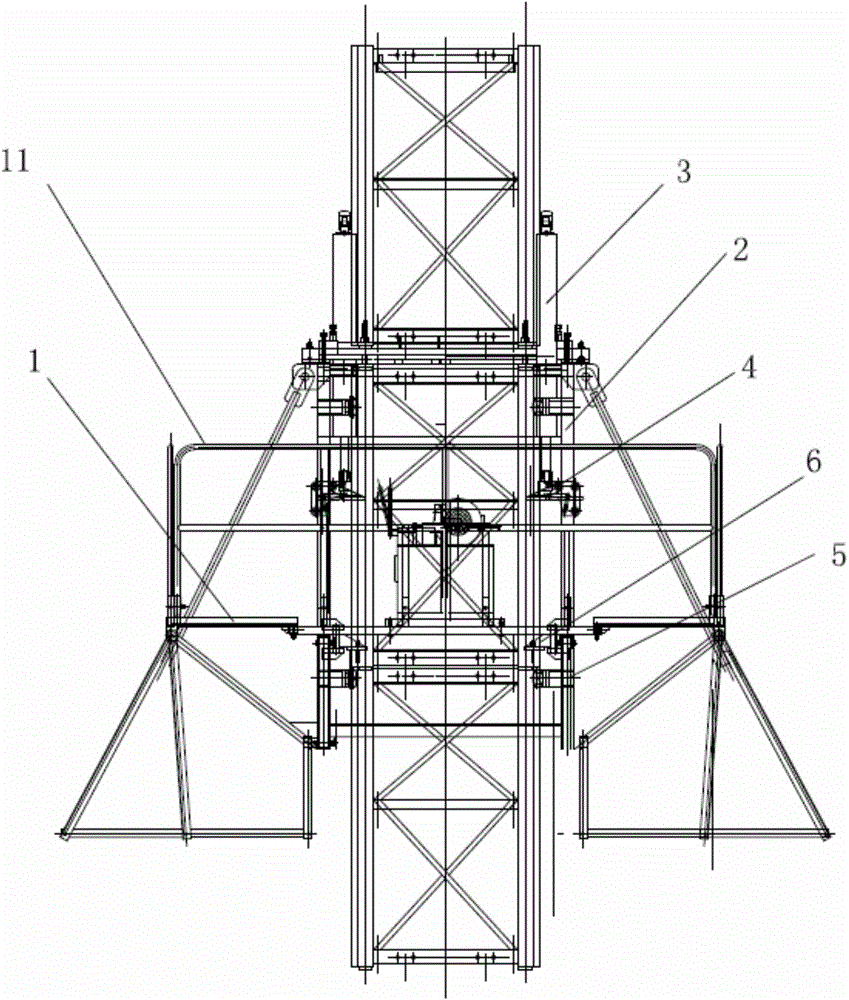 11
3
2
1
4
6
5