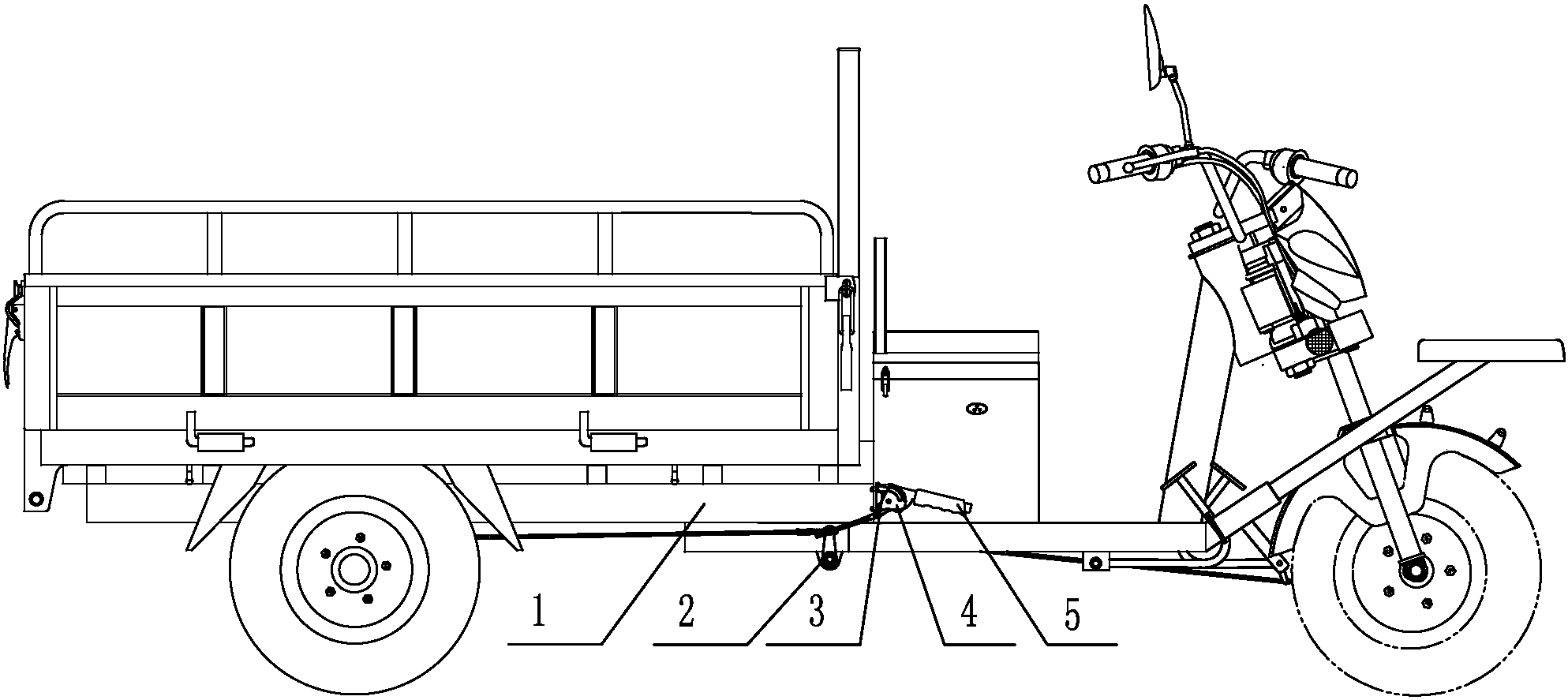 1 2 3 4 5