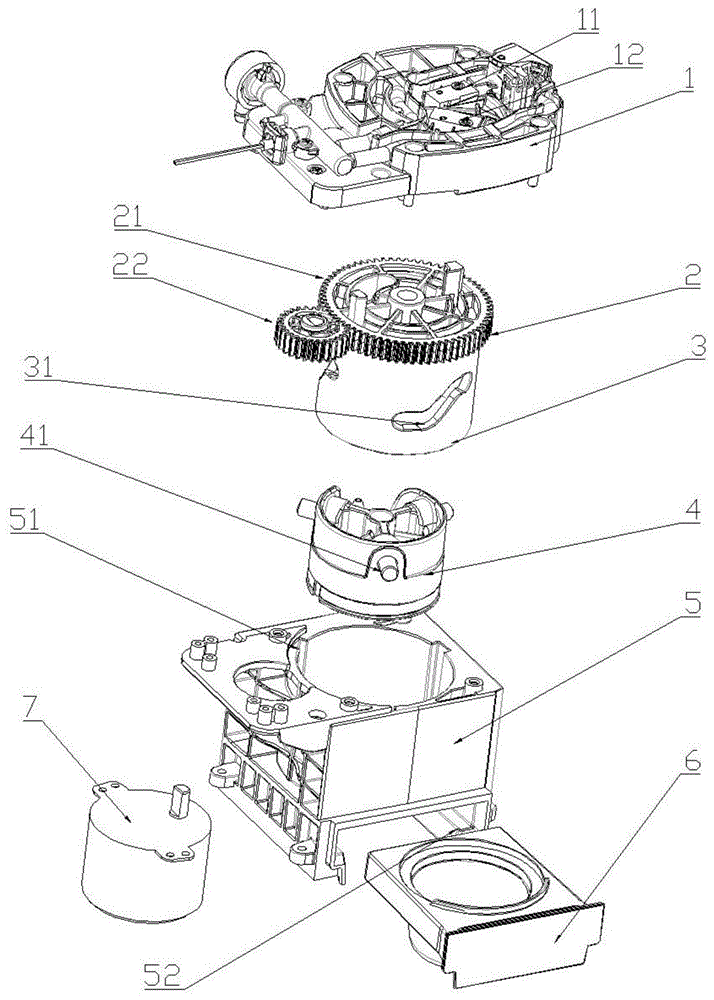 11
12
1
21
22
2
31
3
41
4
51
5
7
6
52