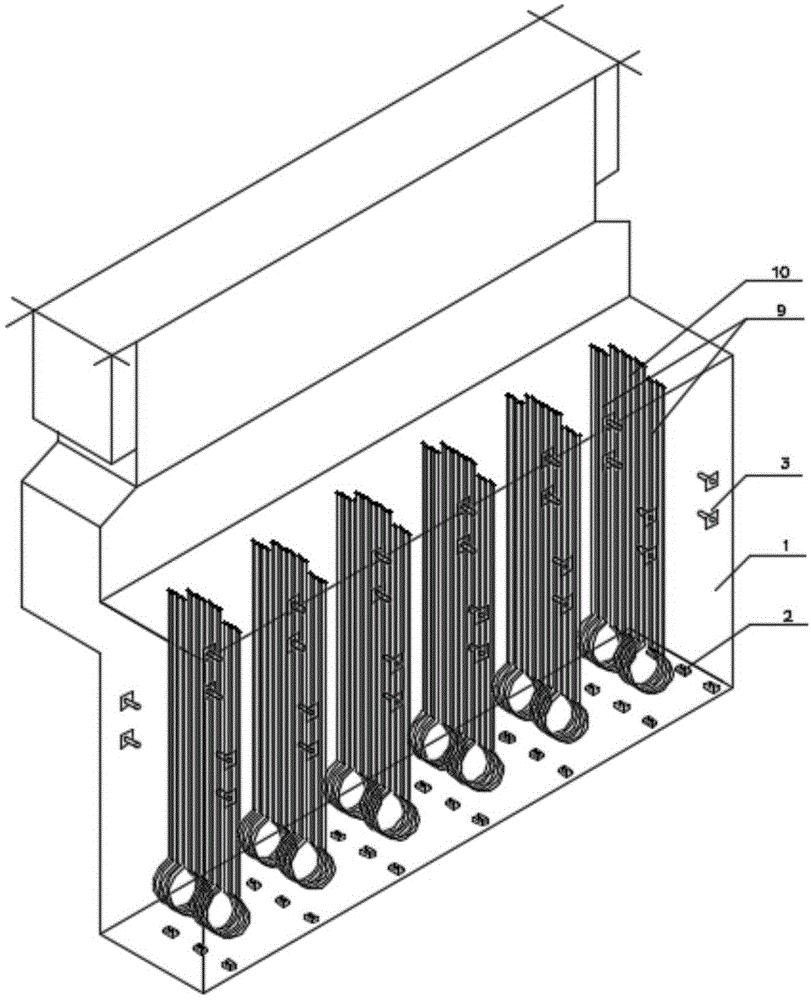 10
9
3
1
2