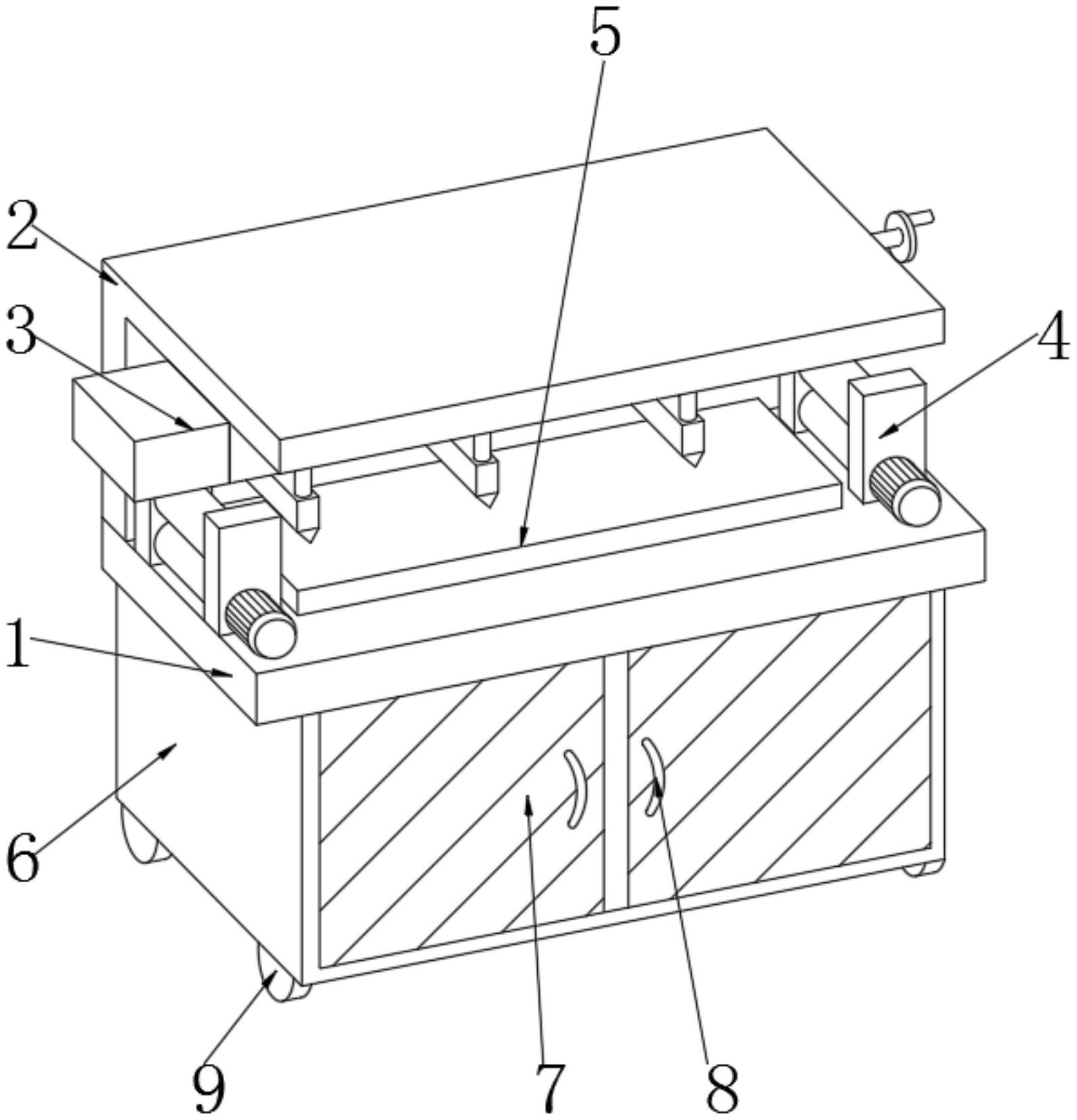 5
2
3
4
1
6
9
7
8