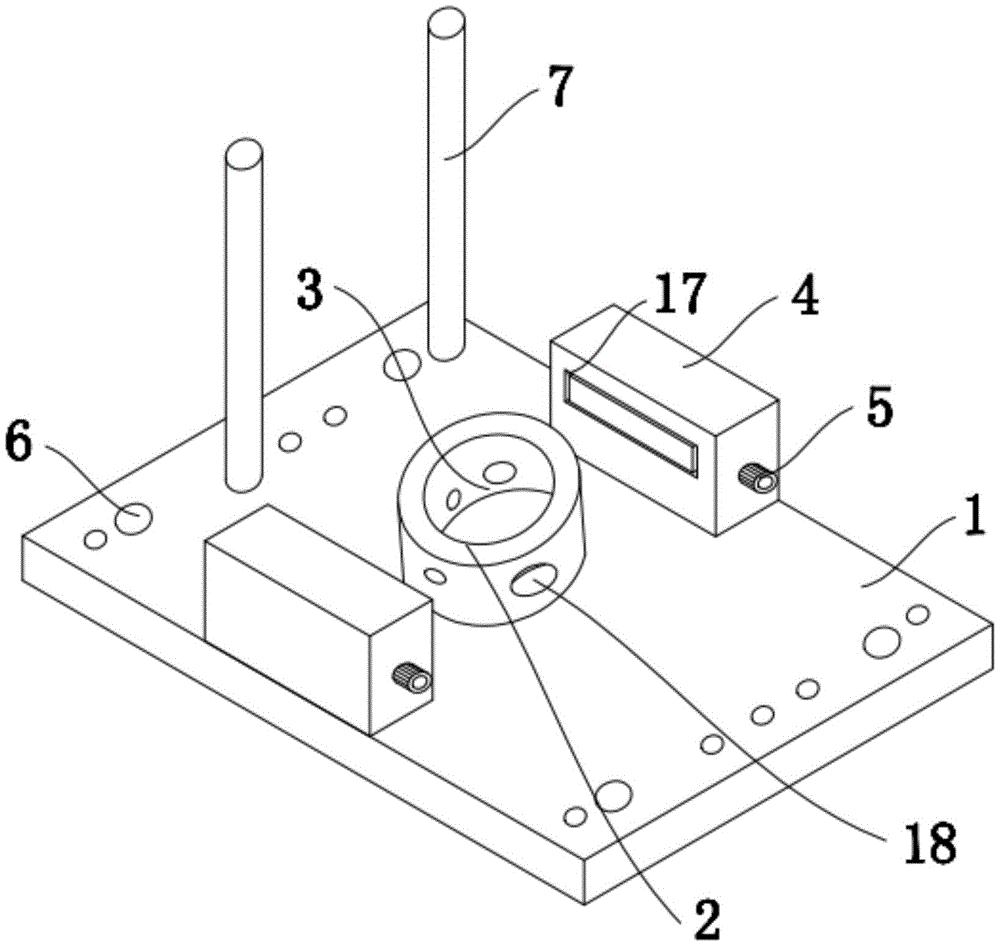 7
3
17
4
5
6
1
18
2