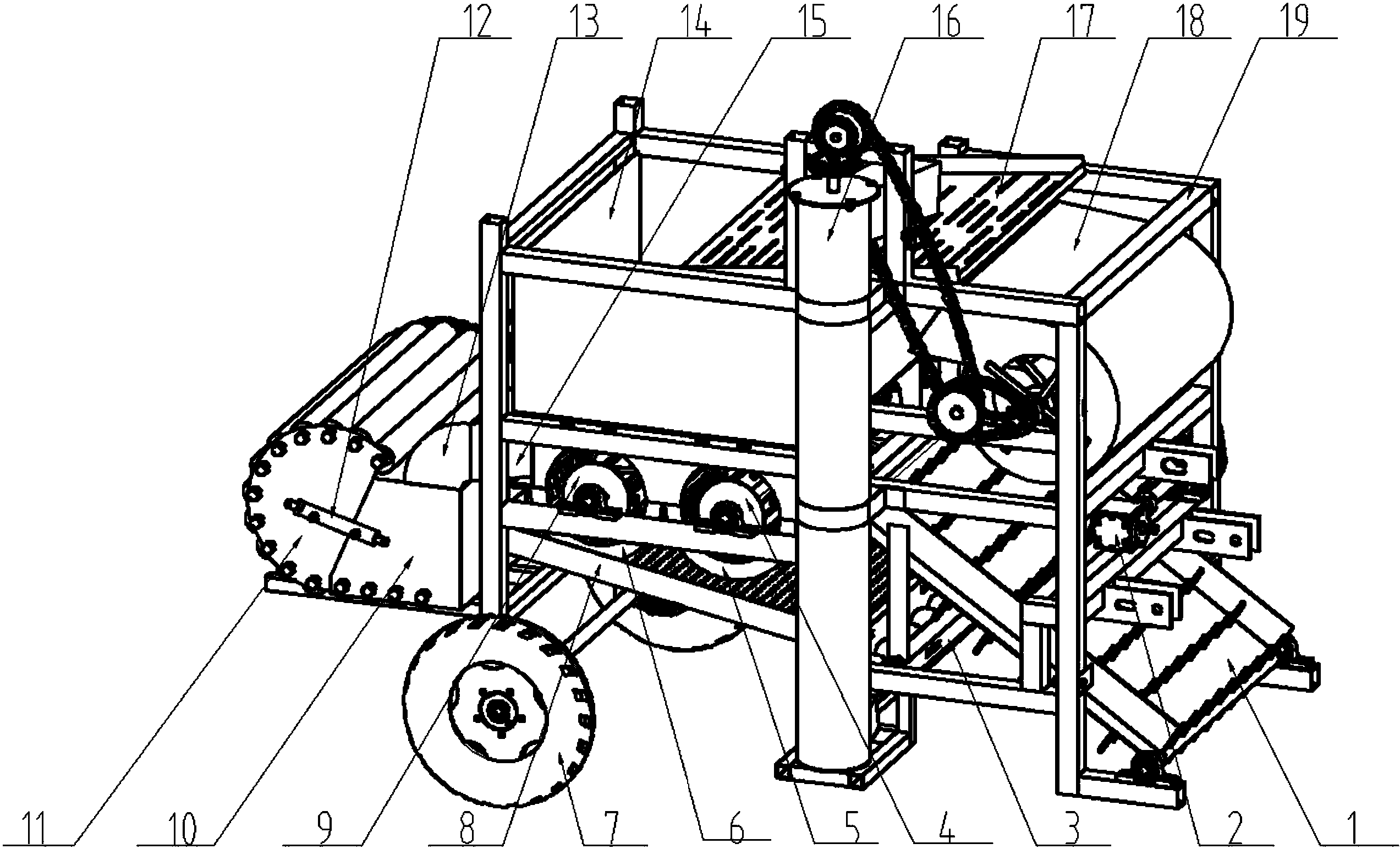 12 13 14 15 16 17 18 19

11 10 9 8 7 6 5 4 3 2 1