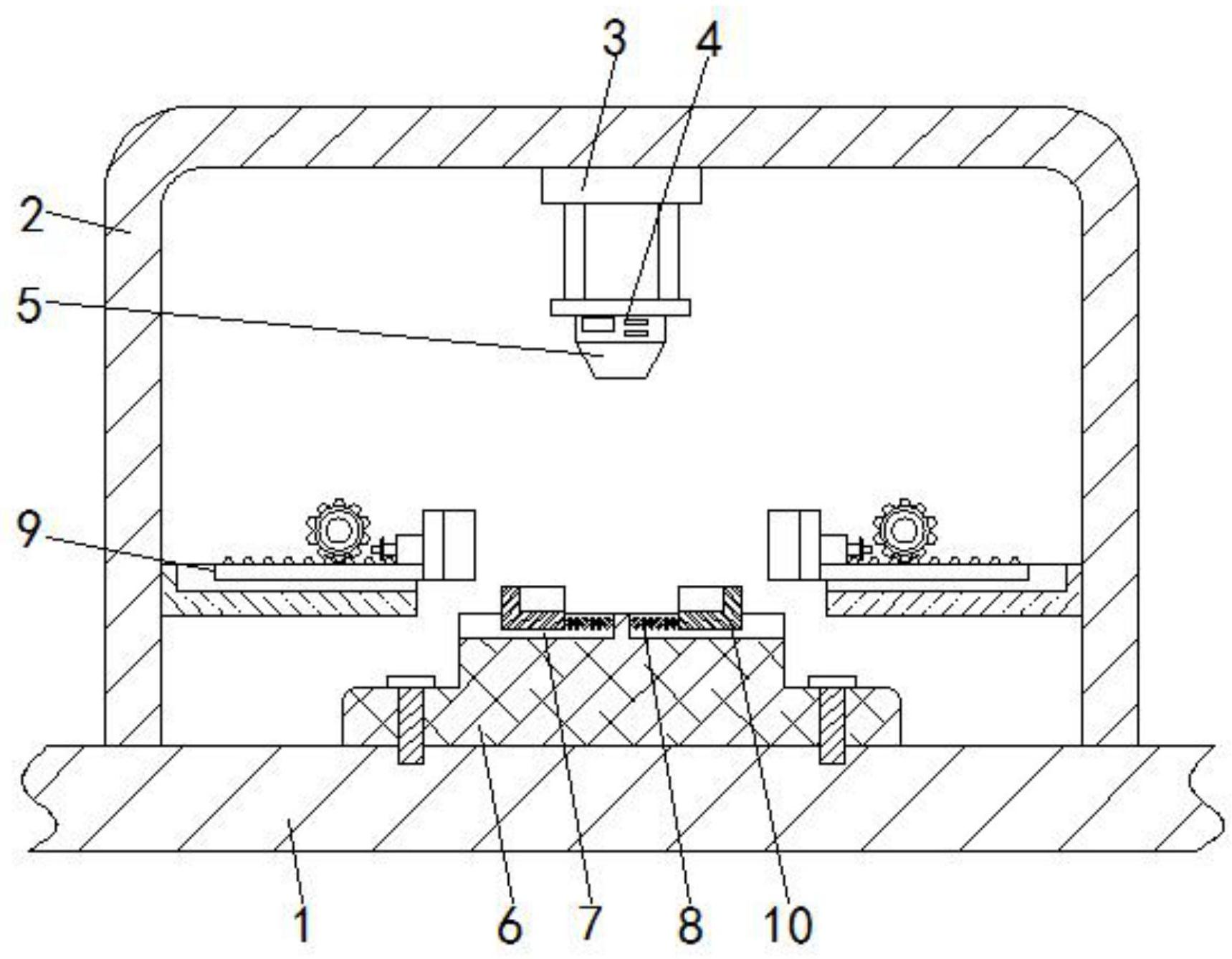 3
4
2
5
9
1
6
7
8
10