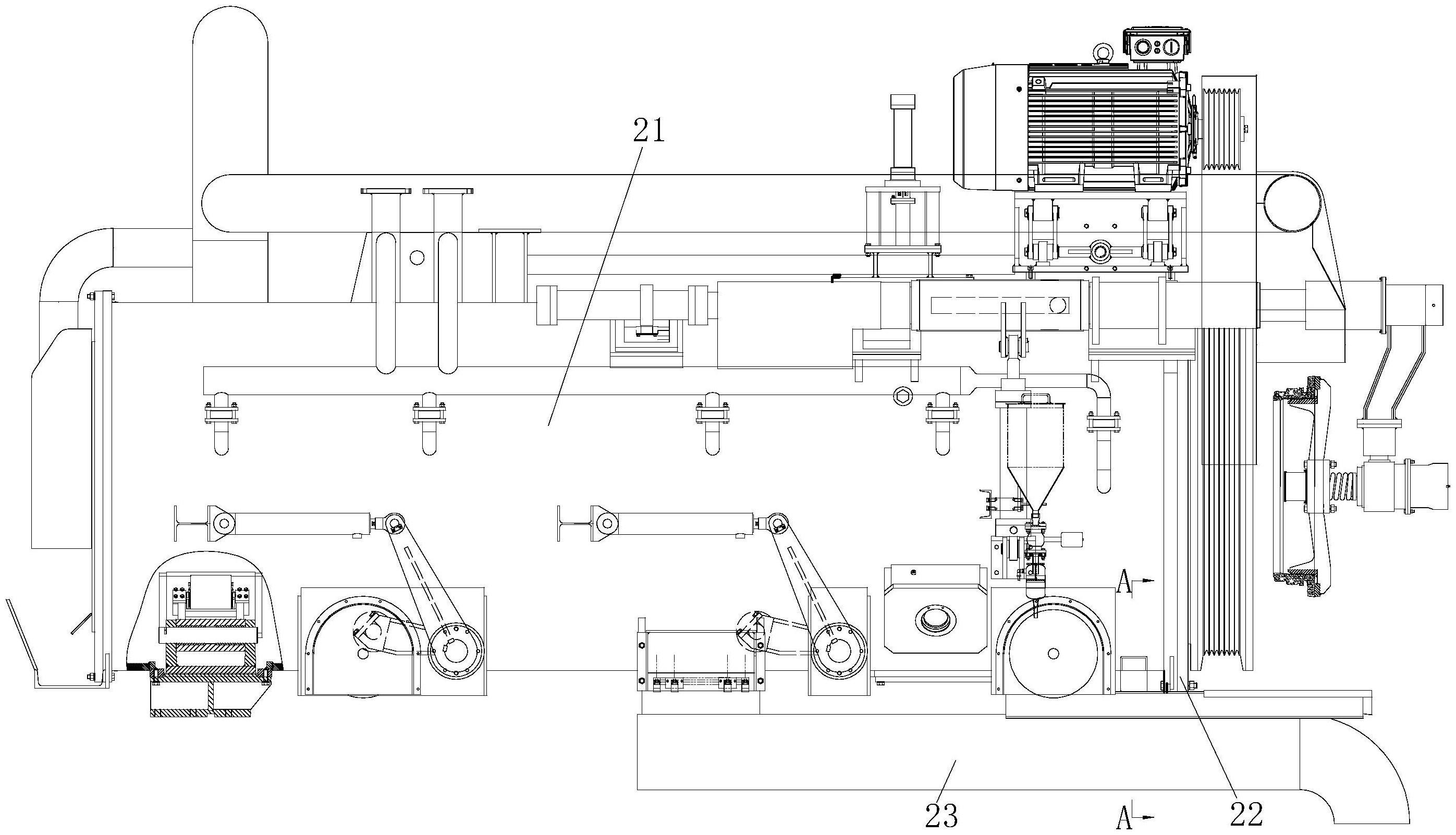 21

A

23

A

22