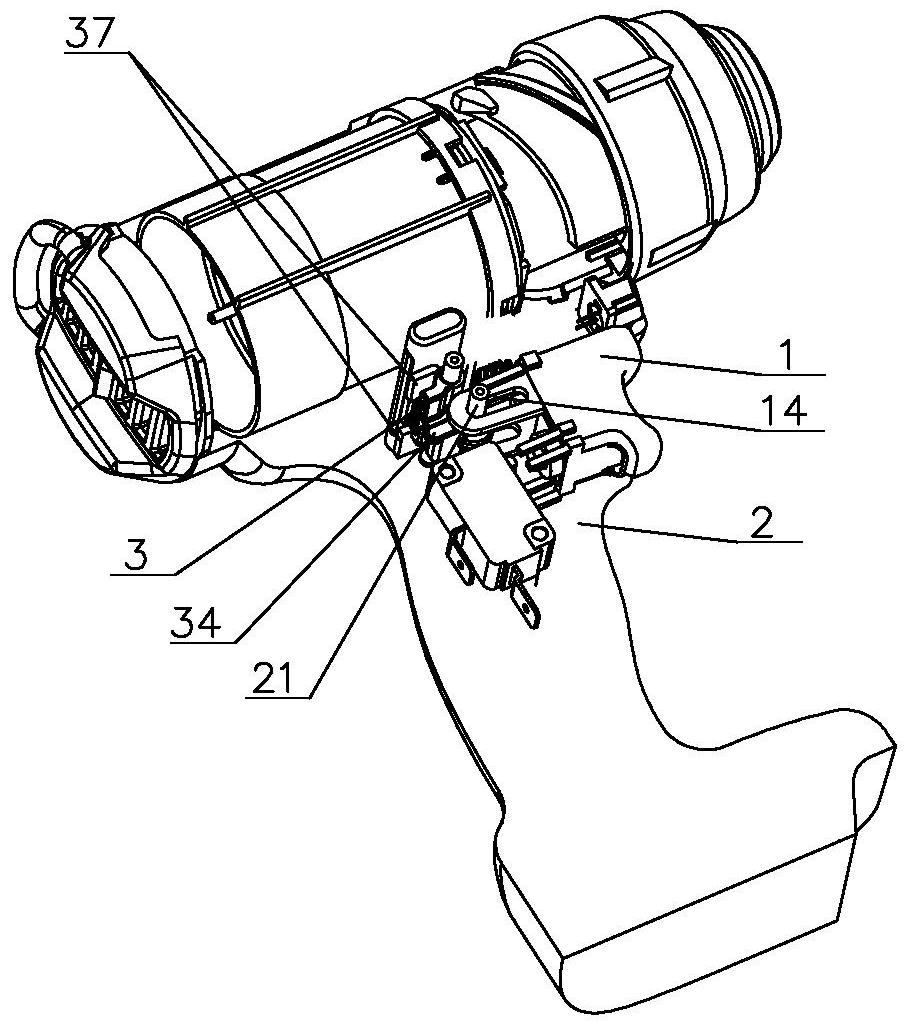 37
1
14
2
3
34
21