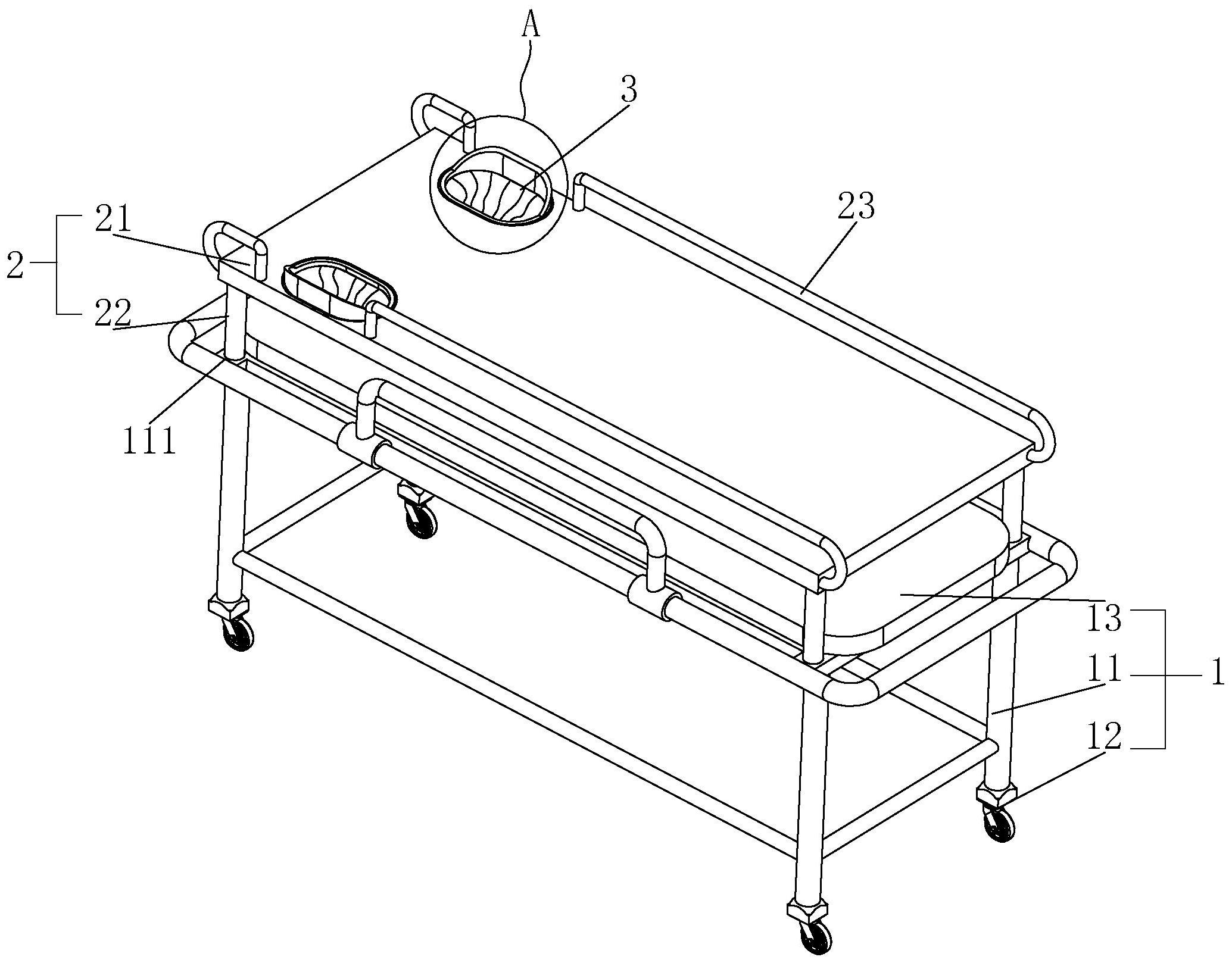 A
3
23
2
21
22
111
13
11
1
12