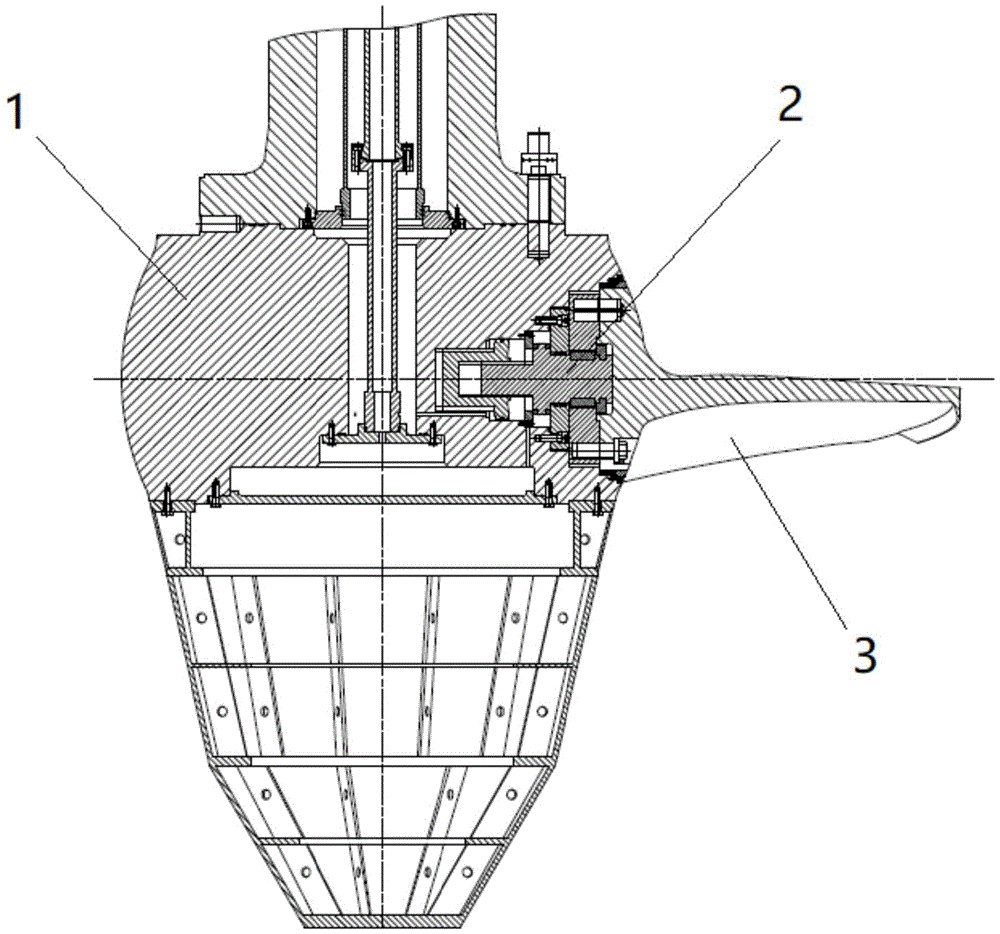 1
2
3