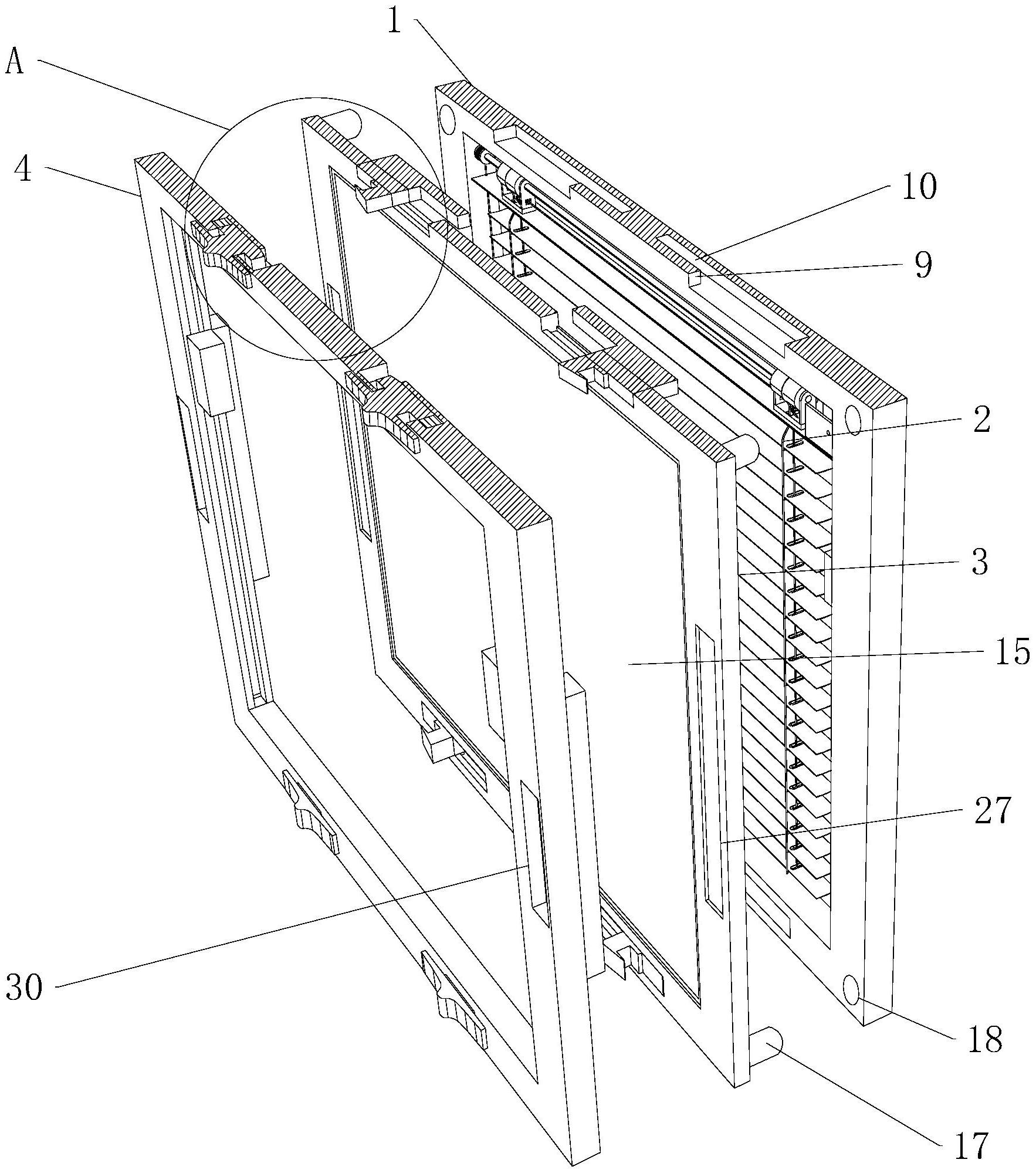 1
A
4
10
9
2
3
15
27
30
18
17