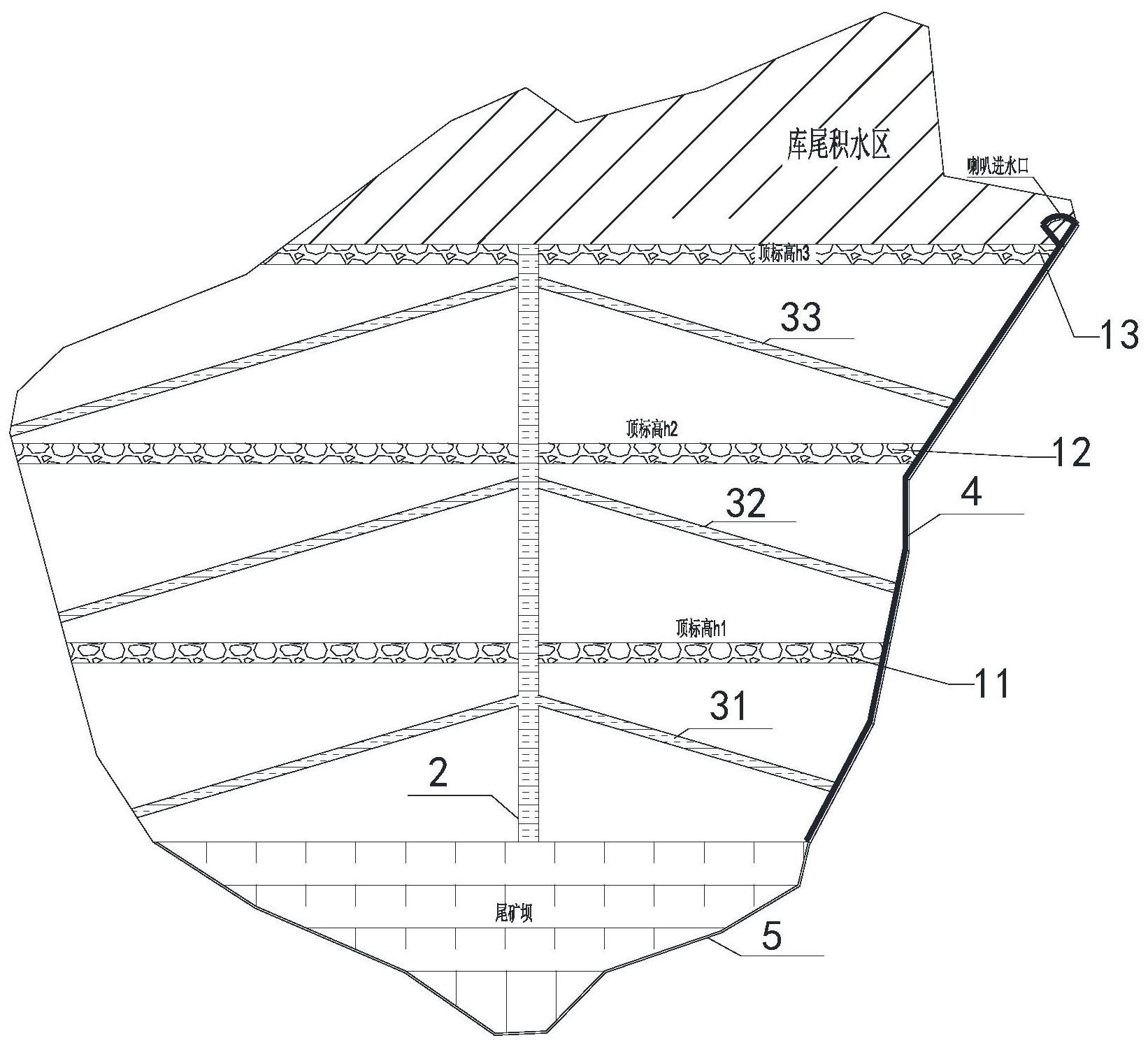 库尾积水区

喇叭进水口

顶标高h3

13

33

顶标高h2

12

4

32

顶标高h1

11

31

2

尾矿坝

5