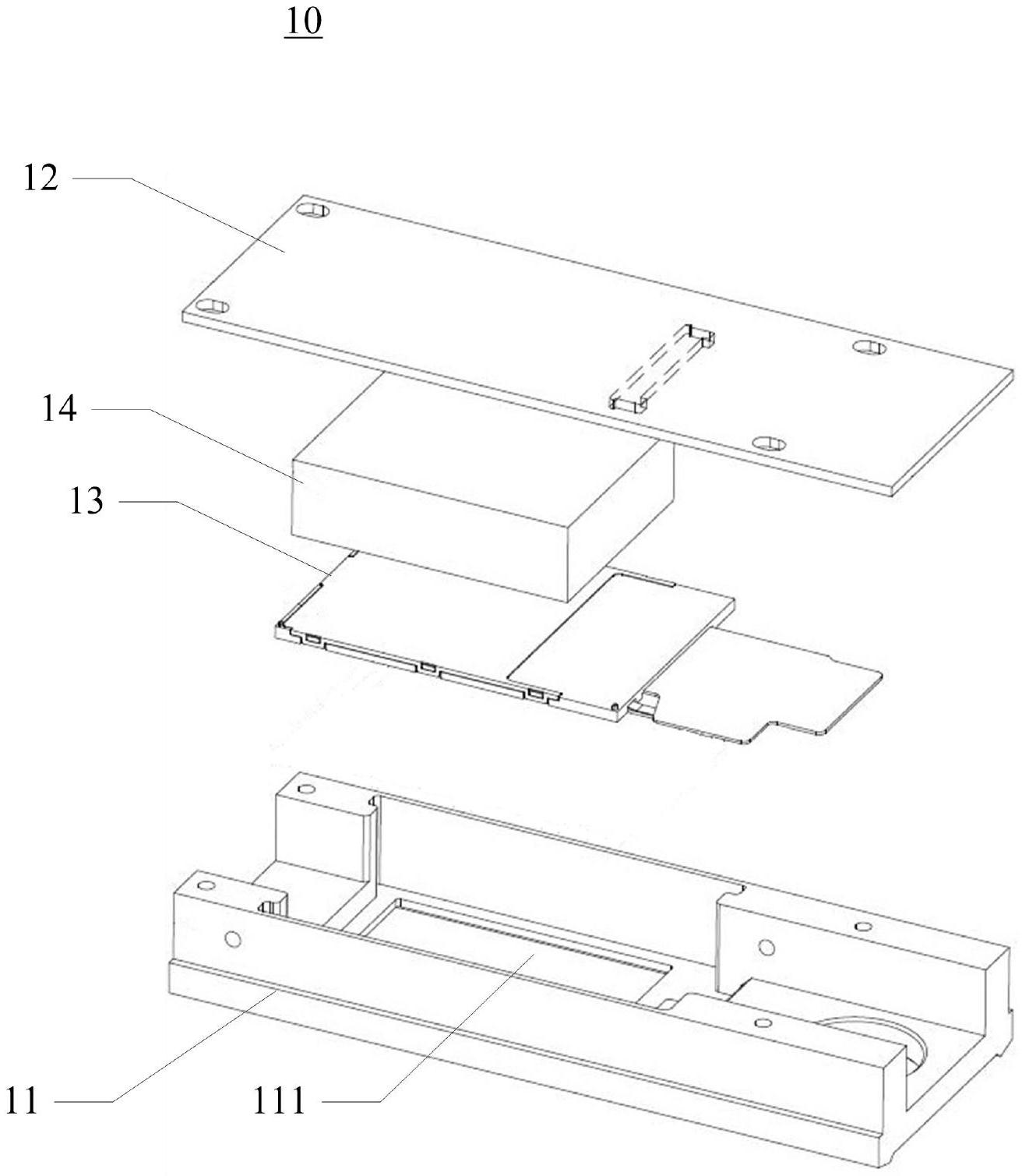 10

12

14

13

11

111