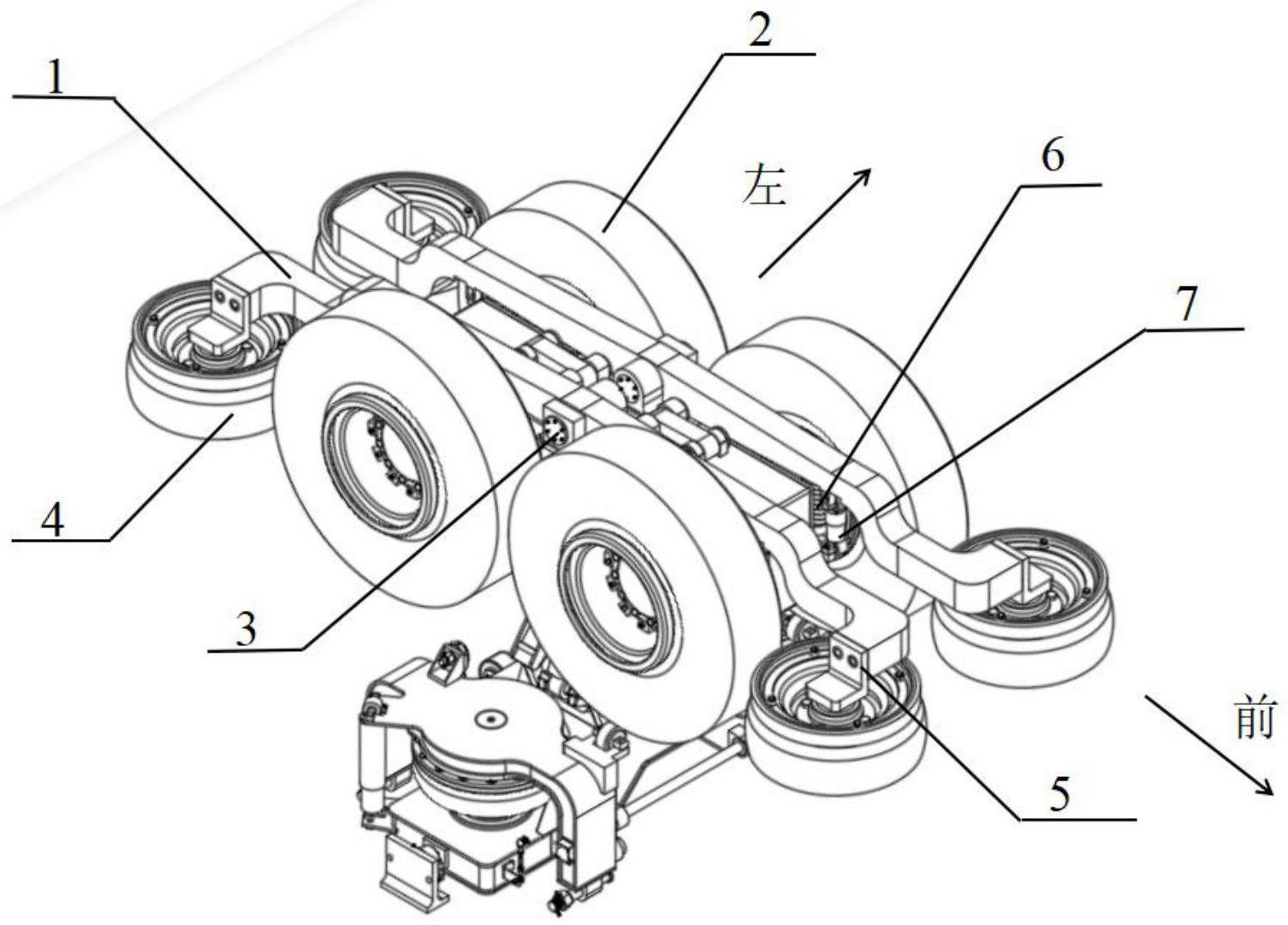 1
2
左
6
7
4
3
前
5