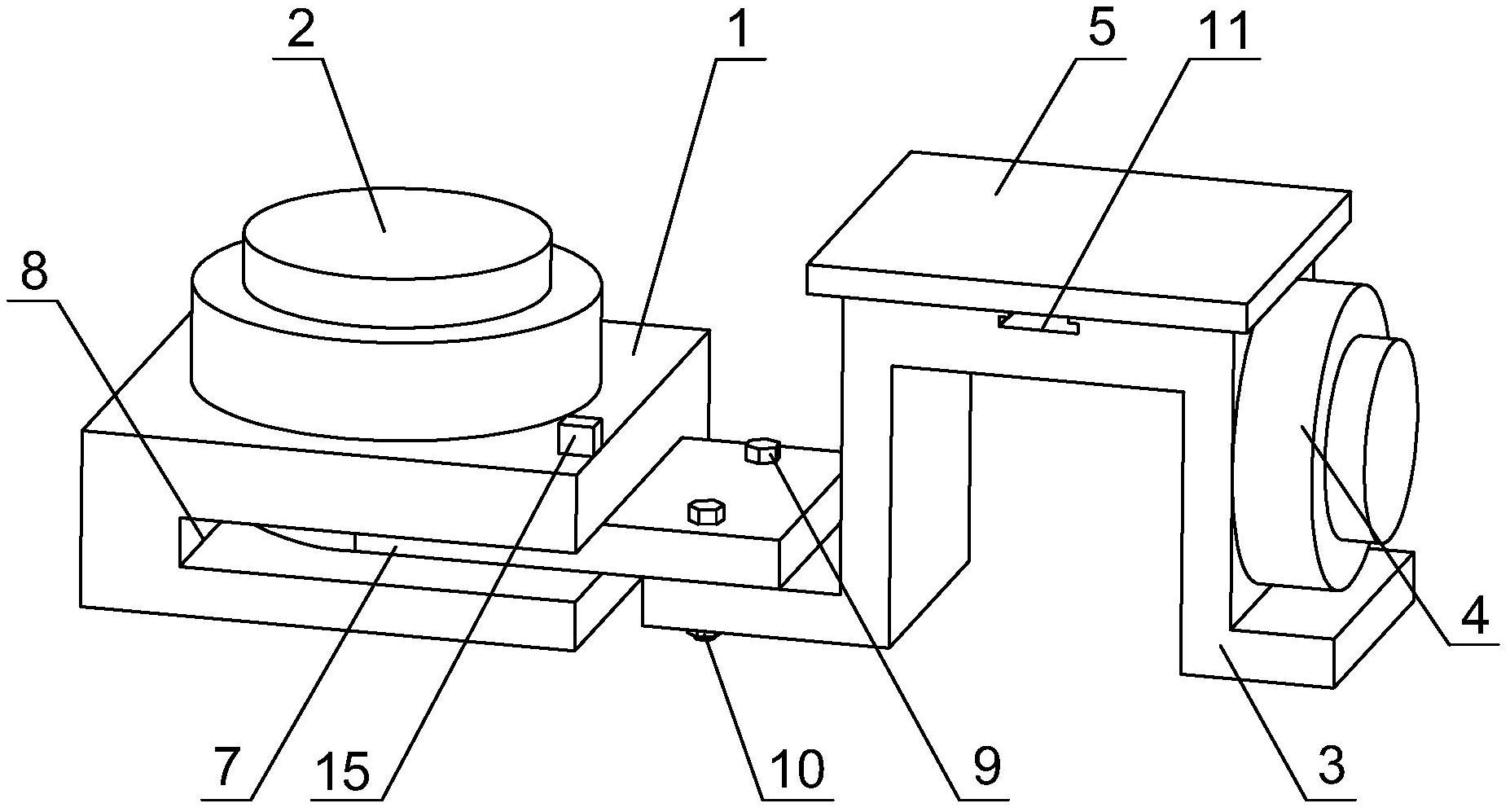 2
1
5
11
8
4
7
15
10
9
3