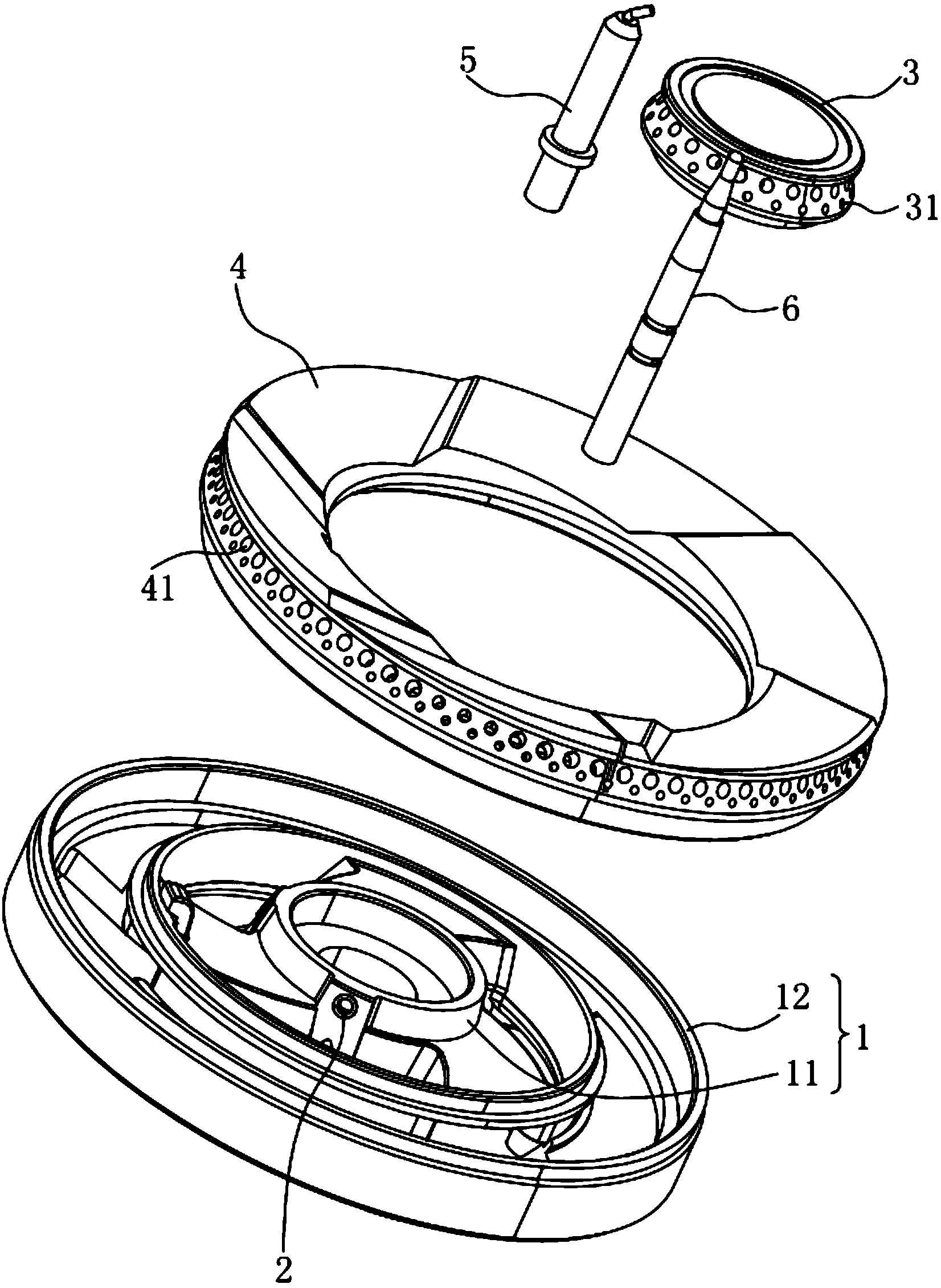 5
3
31
4
6
41
12
1
11
2